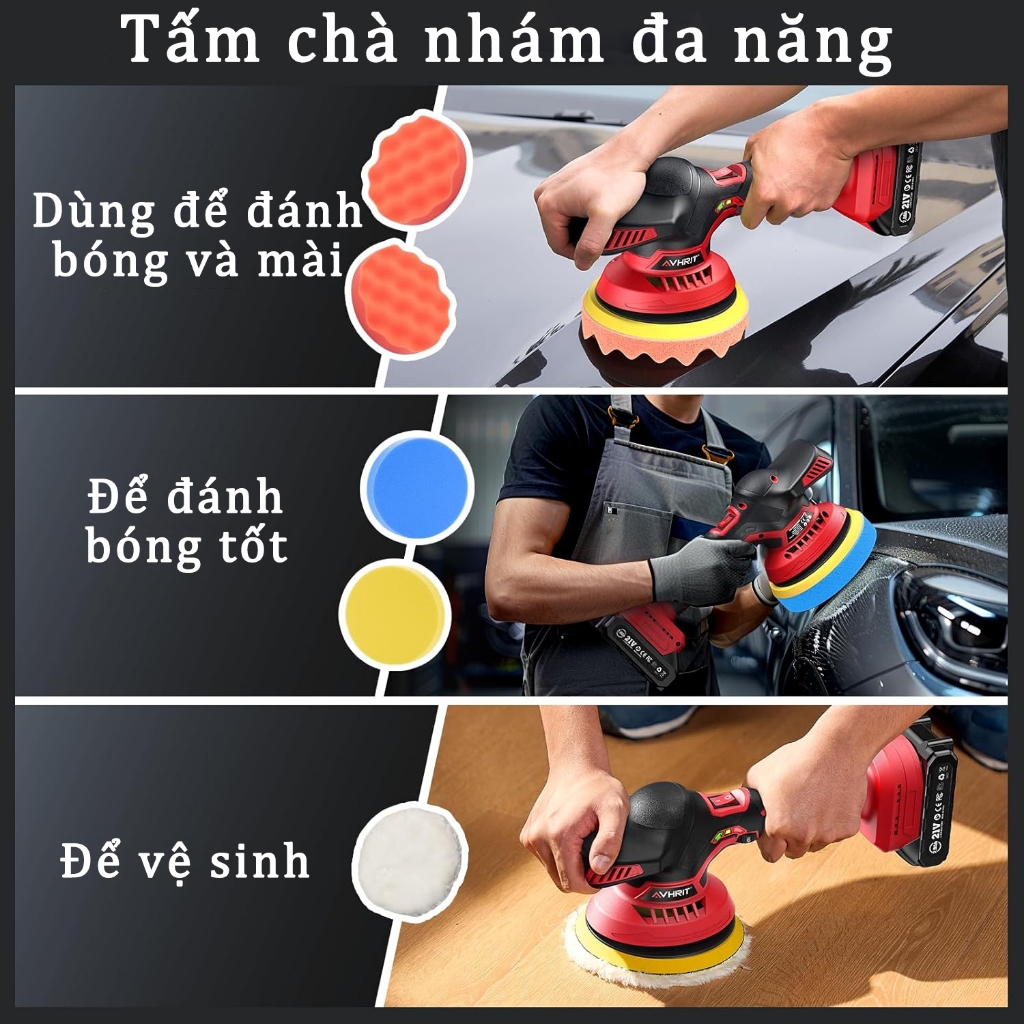 Tấm chà nhám đa năng

Dùng để đánh bóng và mài

AVHRIT

21V

Để đánh bóng tốt

21V

Để vệ sinh

AVHRIT

21V