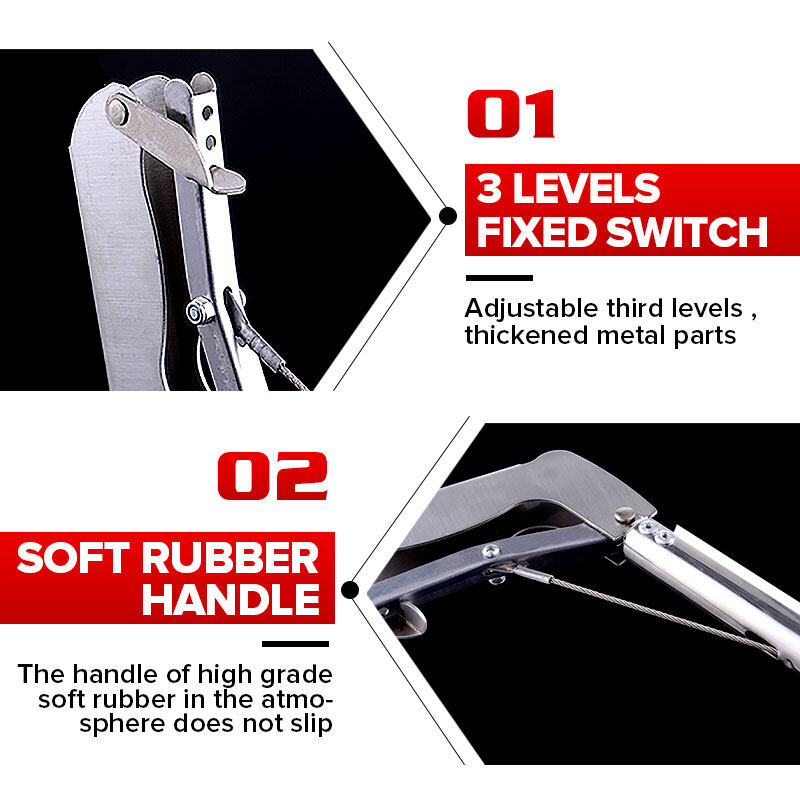 01

3 LEVELS FIXED SWITCH

Adjustable third levels , thickened metal parts

02

SOFT RUBBER HANDLE

The handle of high grade soft rubber in the atmosphere does not slip