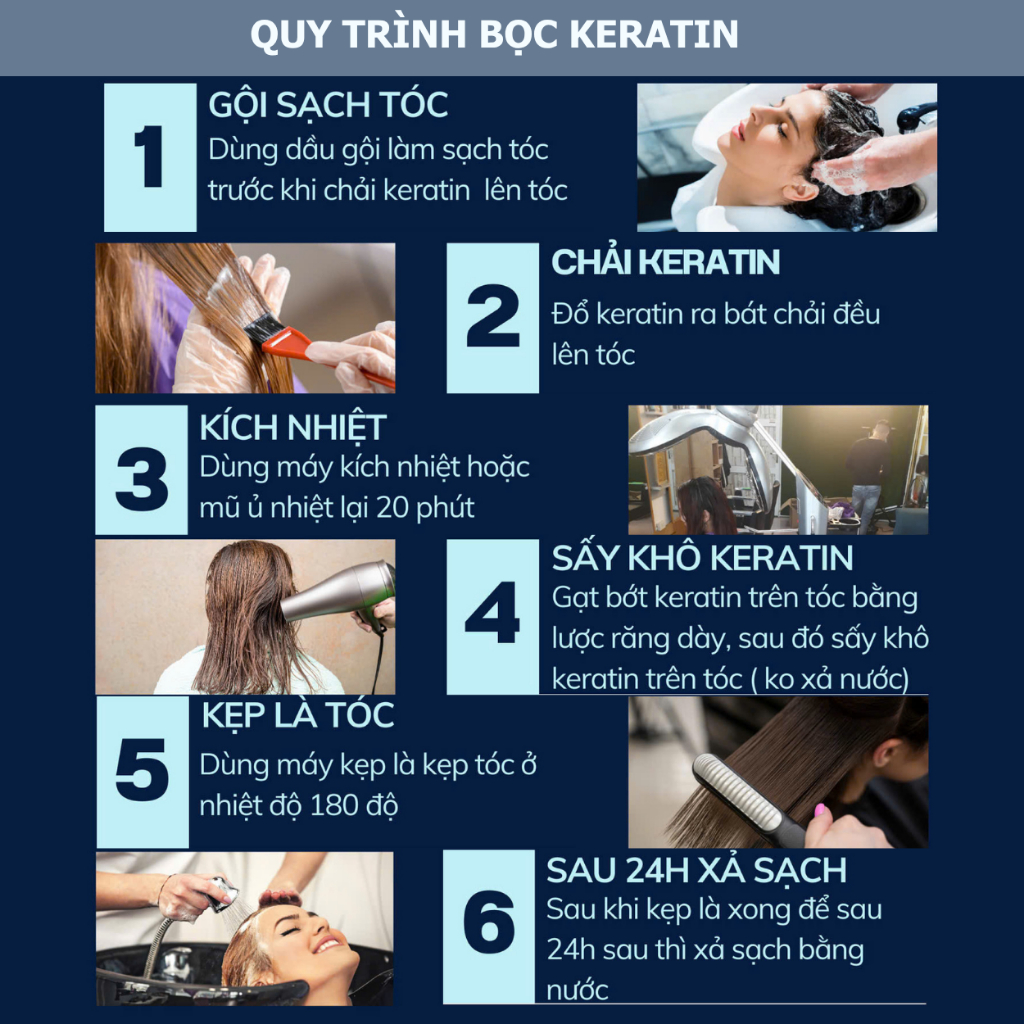 QUY TRÌNH BỌC KERATIN

1
GỘI SẠCH TÓC
Dùng dầu gội làm sạch tóc trước khi chải keratin lên tóc

2
CHẢI KERATIN
Đổ keratin ra bát chải đều lên tóc

3
KÍCH NHIỆT
Dùng máy kích nhiệt hoặc mũ ủ nhiệt lại 20 phút

4
SẤY KHÔ KERATIN
Gạt bớt keratin trên tóc bằng lược răng dày, sau đó sấy khô keratin trên tóc ( ko xả nước)

5
KẸP LÀ TÓC
Dùng máy kẹp là kẹp tóc ở nhiệt độ 180 độ

6
SAU 24H XẢ SẠCH
Sau khi kẹp là xong để sau 24h sau thì xả sạch bằng nước