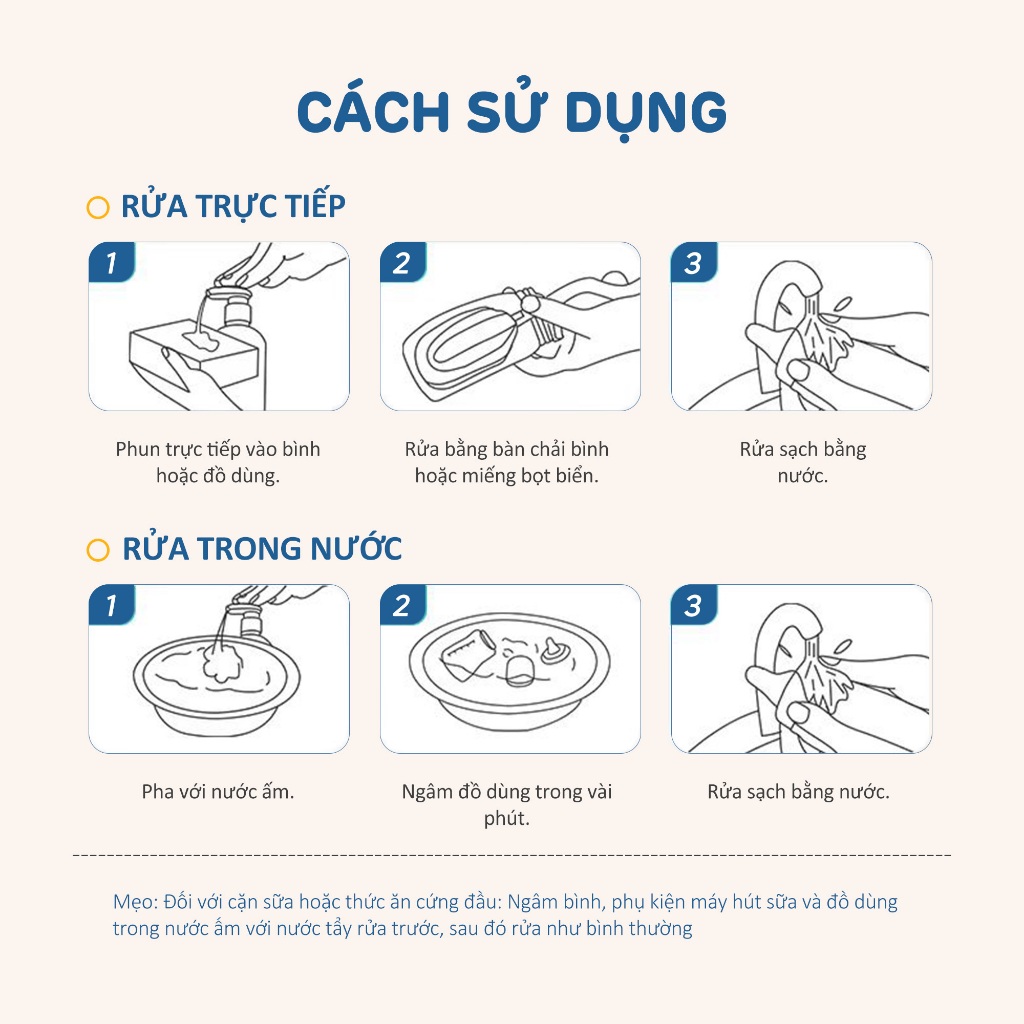 CÁCH SỬ DỤNG

RỬA TRỰC TIẾP

1

Phun trực tiếp vào bình hoặc đồ dùng.

2

Rửa bằng bàn chải bình hoặc miếng bọt biển.

3

Rửa sạch bằng nước.

RỬA TRONG NƯỚC

1

Pha với nước ấm.

2

Ngâm đồ dùng trong vài phút.

3

Rửa sạch bằng nước.

Mẹo: Đối với cặn sữa hoặc thức ăn cứng đầu: Ngâm bình, phụ kiện máy hút sữa và đồ dùng trong nước ấm với nước tẩy rửa trước, sau đó rửa như bình thường