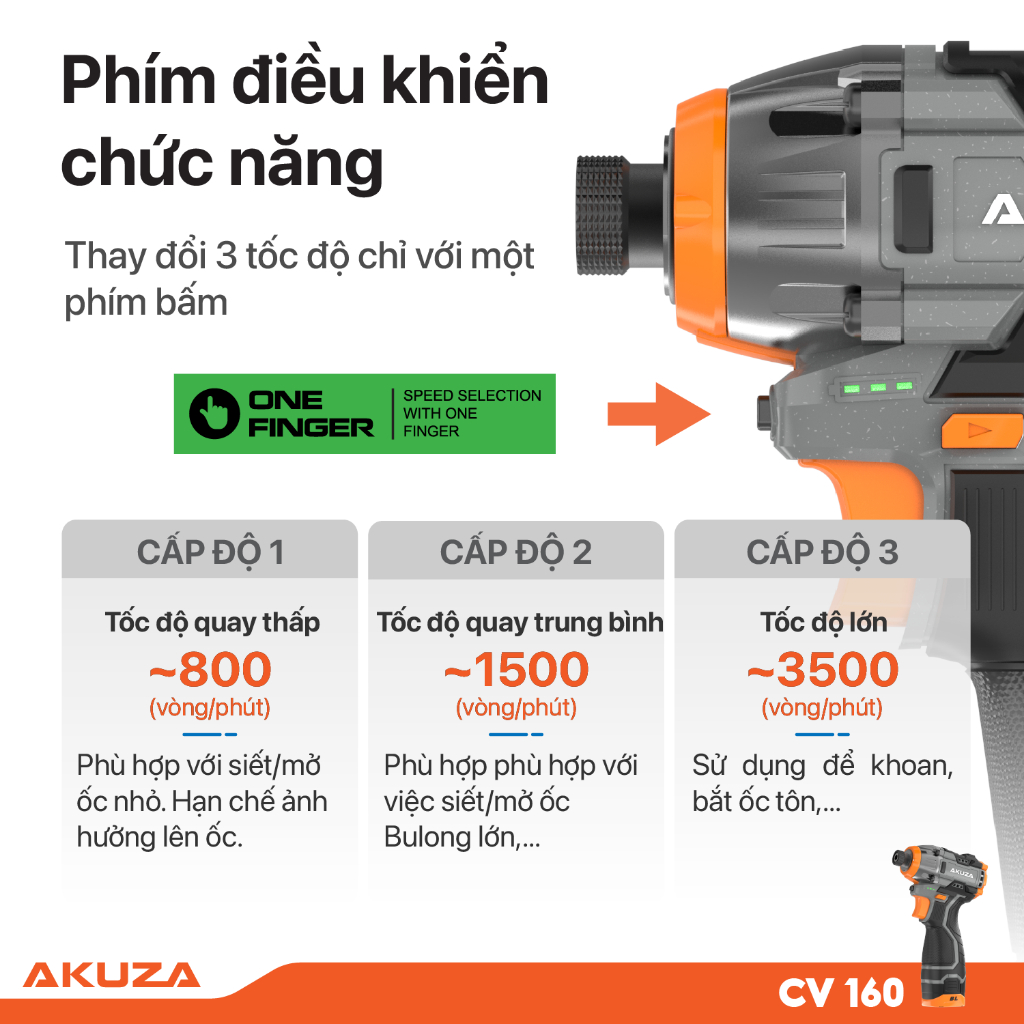 Phím điều khiển chức năng

Thay đổi 3 tốc độ chỉ với một phím bấm

ONE FINGER

SPEED SELECTION WITH ONE FINGER

CẤP ĐỘ 1

Tốc độ quay thấp

~800

(vòng/phút)

Phù hợp với siết/mở ốc nhỏ. Hạn chế ảnh hưởng lên ốc.

CẤP ĐỘ 2

Tốc độ quay trung bình

~1500

(vòng/phút)

Phù hợp phù hợp với việc siết/mở ốc Bulong lớn,...

CẤP ĐỘ 3

Tốc độ lớn

~3500

(vòng/phút)

Sử dụng để khoan, bắt ốc tôn,...

AKUZA

AKUZA

CV 160