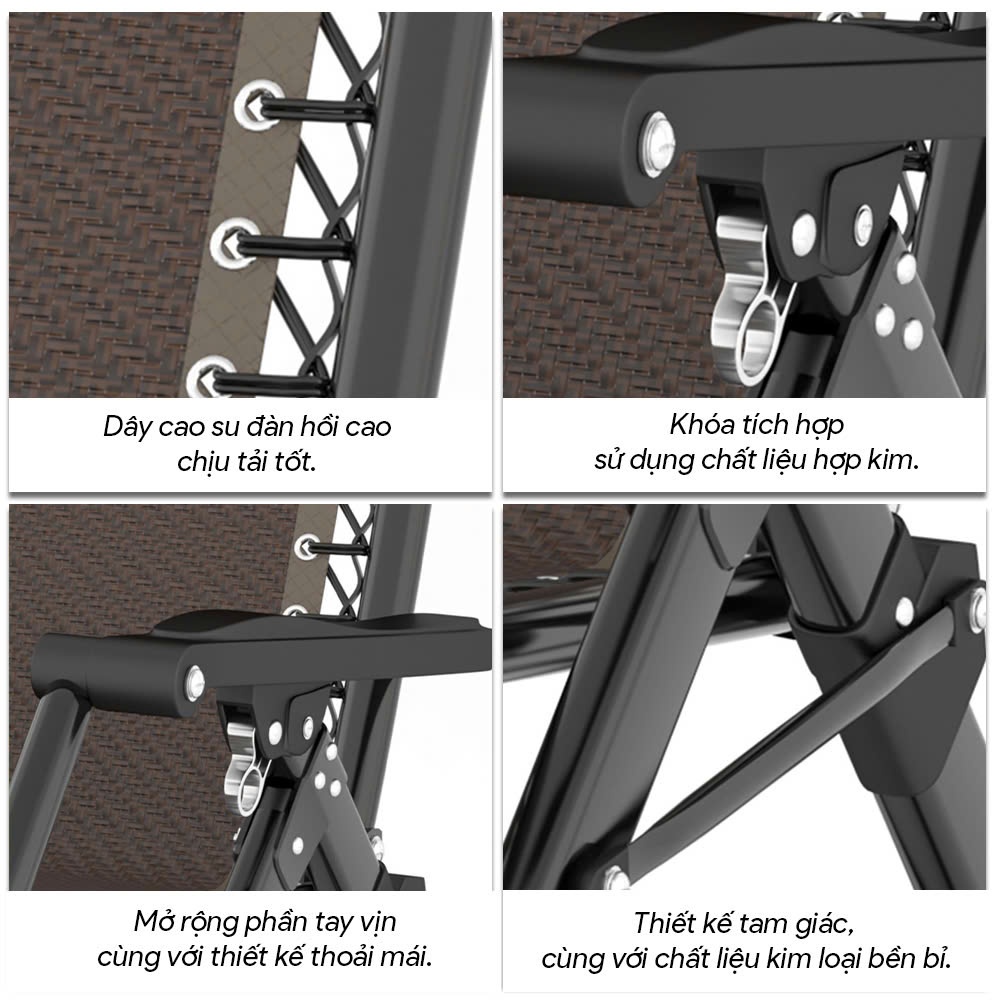 Dây cao su đàn hồi cao chịu tải tốt.

Khóa tích hợp sử dụng chất liệu hợp kim.

Mở rộng phần tay vịn cùng với thiết kế thoải mái.

Thiết kế tam giác, cùng với chất liệu kim loại bền bỉ.