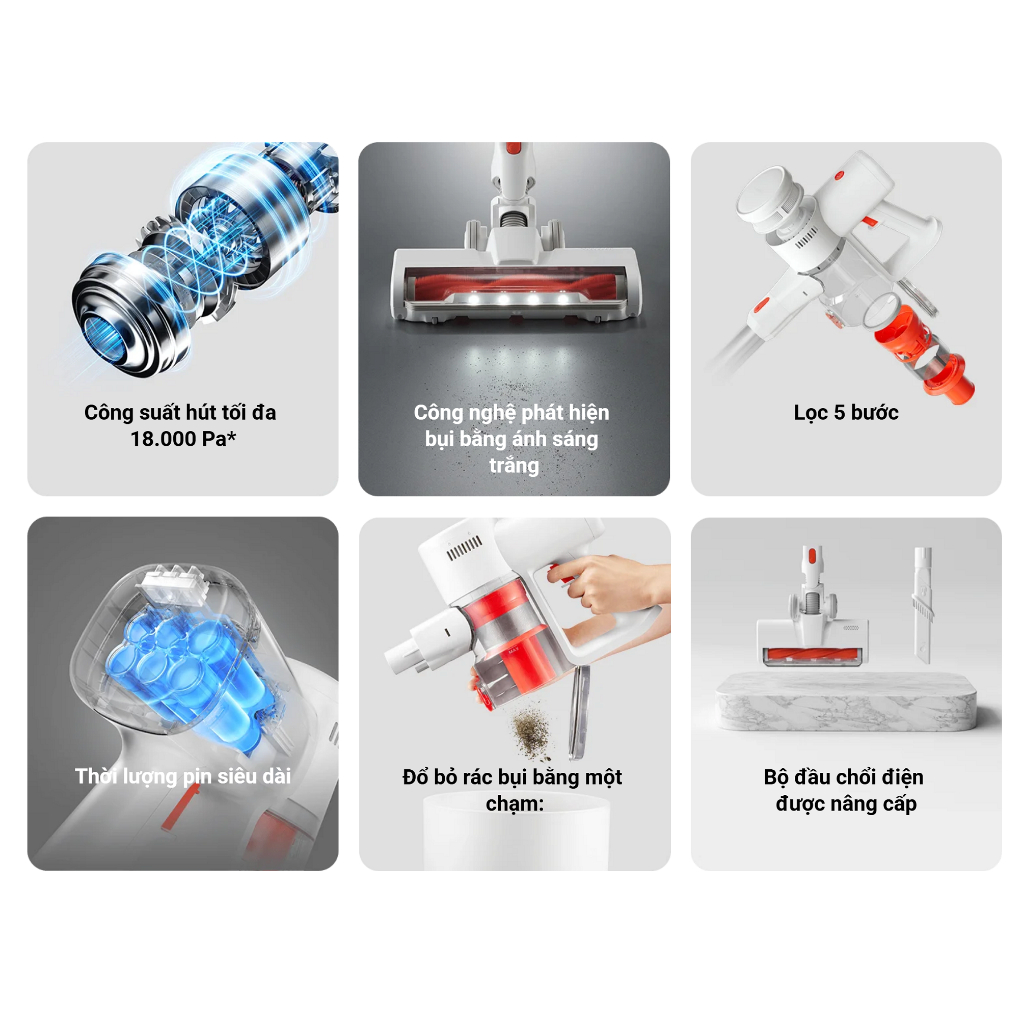 Công suất hút tối đa 18.000 Pa*

Công nghệ phát hiện bụi bằng ánh sáng trắng

Lọc 5 bước

Thời lượng pin siêu dài

Đổ bỏ rác bụi bằng một chạm:

Bộ đầu chổi điện được nâng cấp