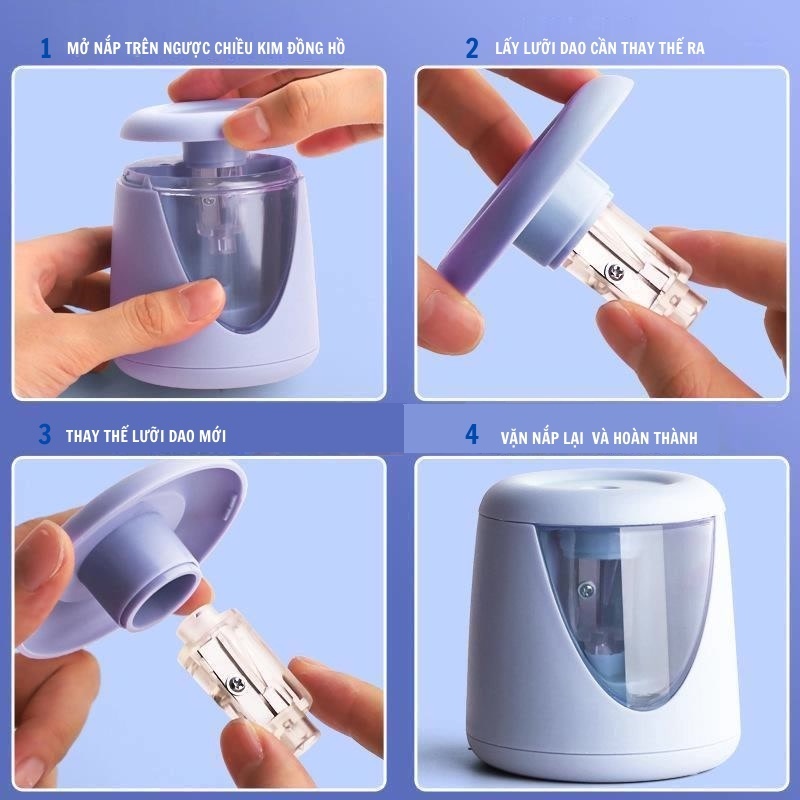 1 MỞ NẮP TRÊN NGƯỢC CHIỀU KIM ĐỒNG HỒ

2 LẤY LƯỠI DAO CẦN THAY THẾ RA

3 THAY THẾ LƯỠI DAO MỚI

4 VẶN NẮP LẠI VÀ HOÀN THÀNH