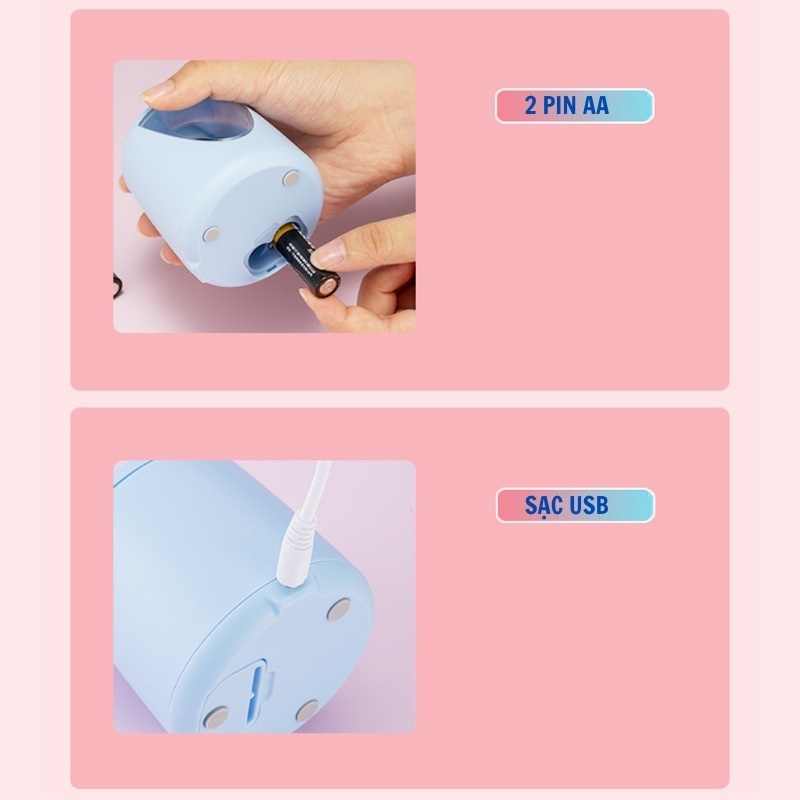 2 PIN AA

SẠC USB