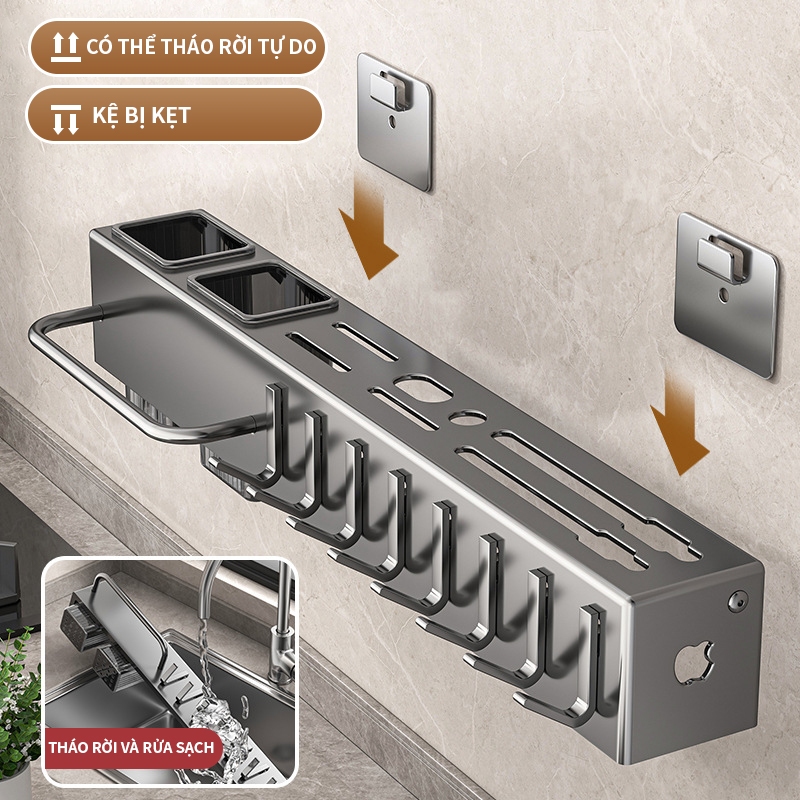 CÓ THỂ THÁO RỜI TỰ DO

KỆ BỊ KẸT

THÁO RỜI VÀ RỬA SẠCH