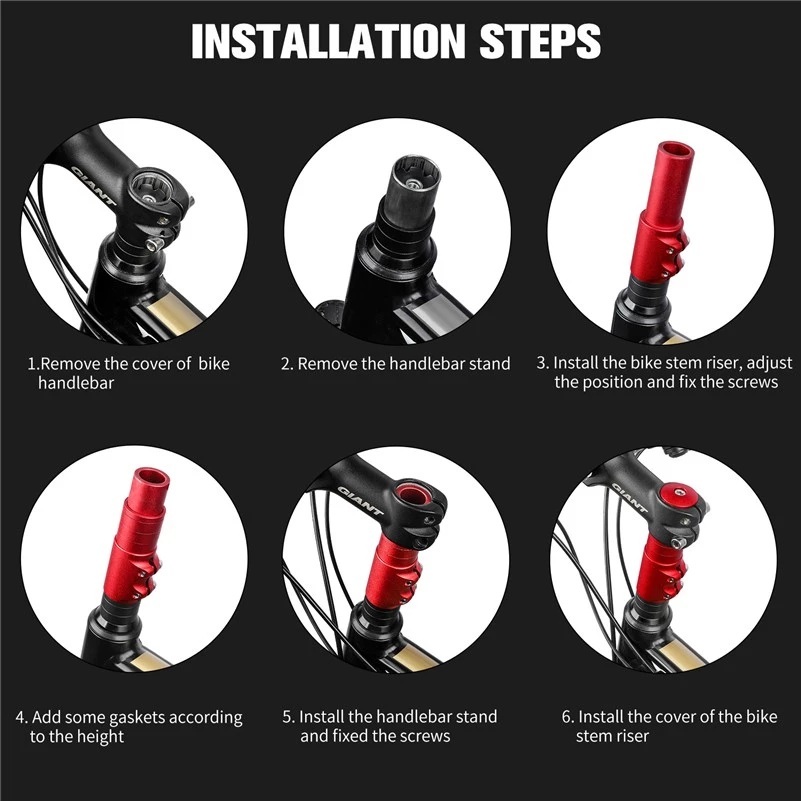 INSTALLATION STEPS

GIANT

1.Remove the cover of bike handlebar

2. Remove the handlebar stand

3. Install the bike stem riser, adjust the position and fix the screws

GIANT

GIANT

4. Add some gaskets according to the height

5. Install the handlebar stand and fixed the screws

6. Install the cover of the bike stem riser