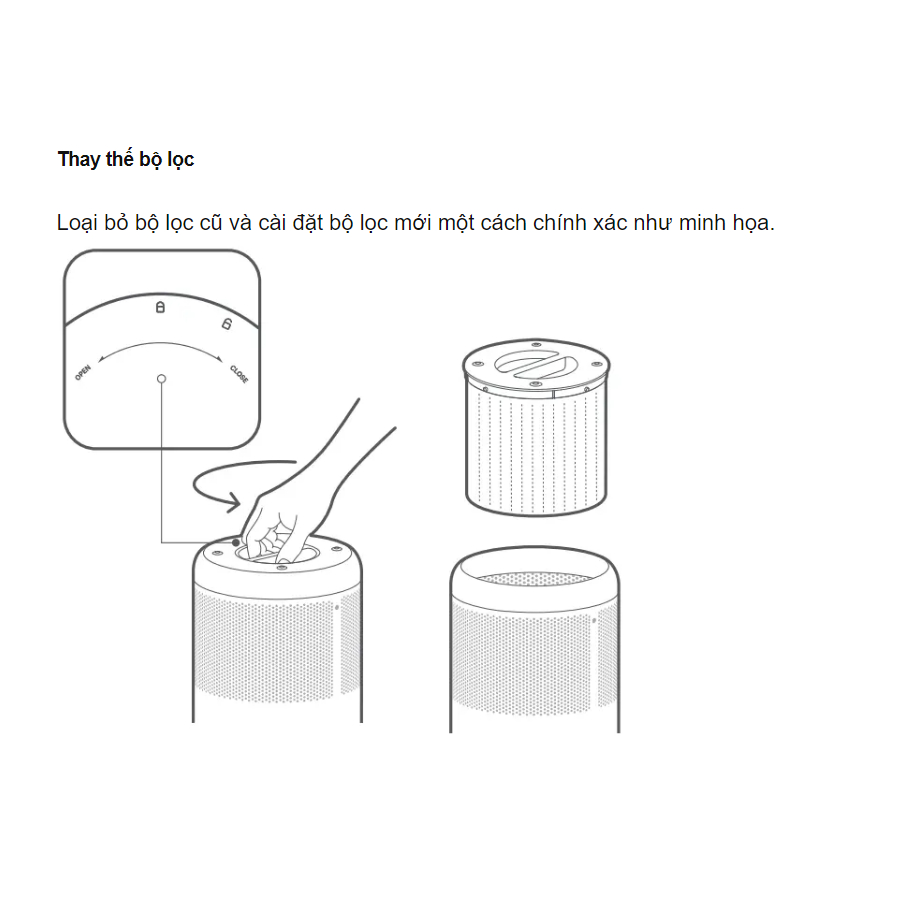 Thay thế bộ lọc

Loại bỏ bộ lọc cũ và cài đặt bộ lọc mới một cách chính xác như minh họa.

OPEN

CLOSE