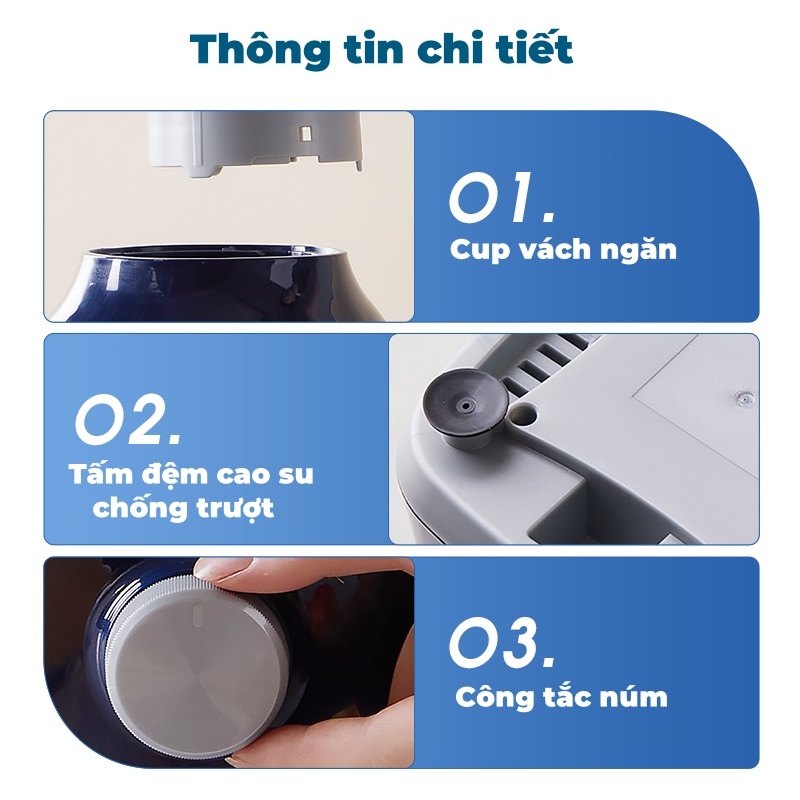 Thông tin chi tiết

01.
Cup vách ngăn

02.
Tấm đệm cao su chống trượt

03.
Công tắc núm