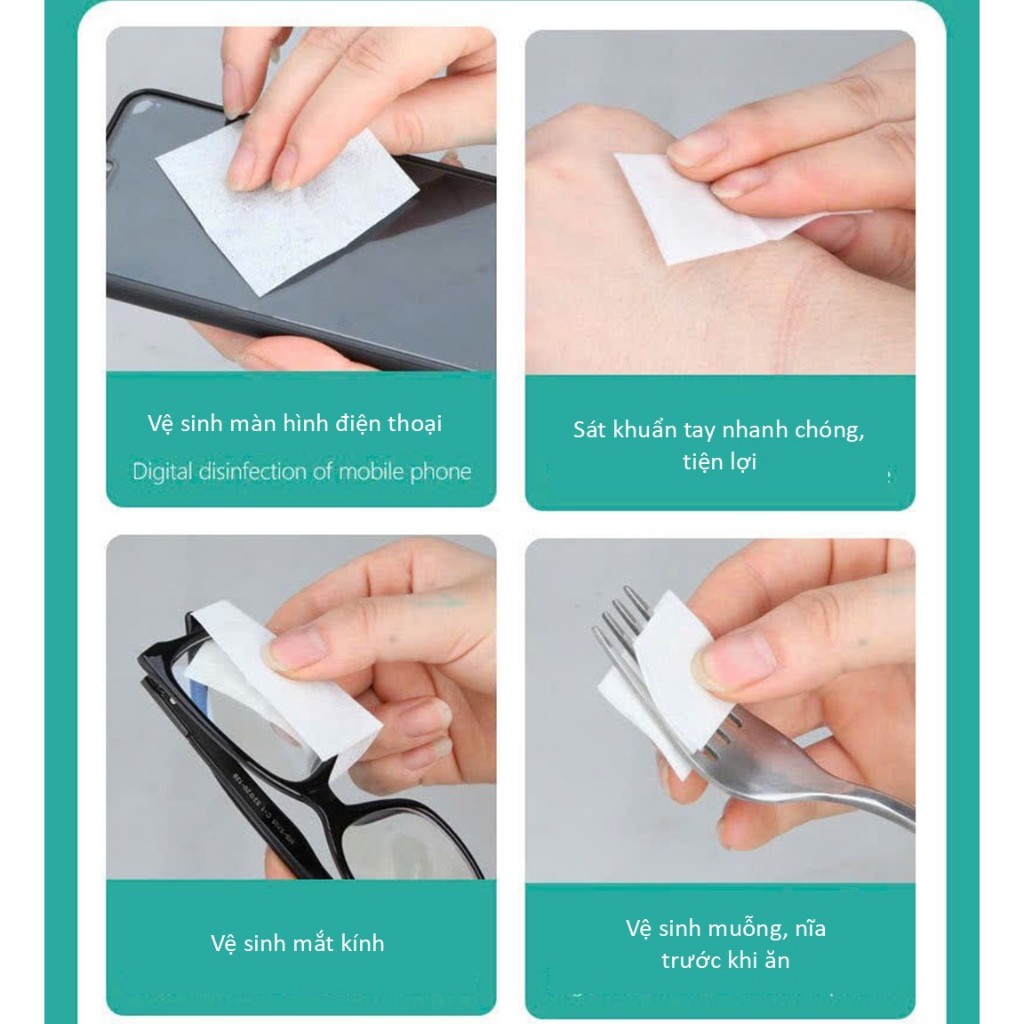 Vệ sinh màn hình điện thoại

Digital disinfection of mobile phone

Sát khuẩn tay nhanh chóng, tiện lợi

Vệ sinh mắt kính

Vệ sinh muỗng, nĩa trước khi ăn