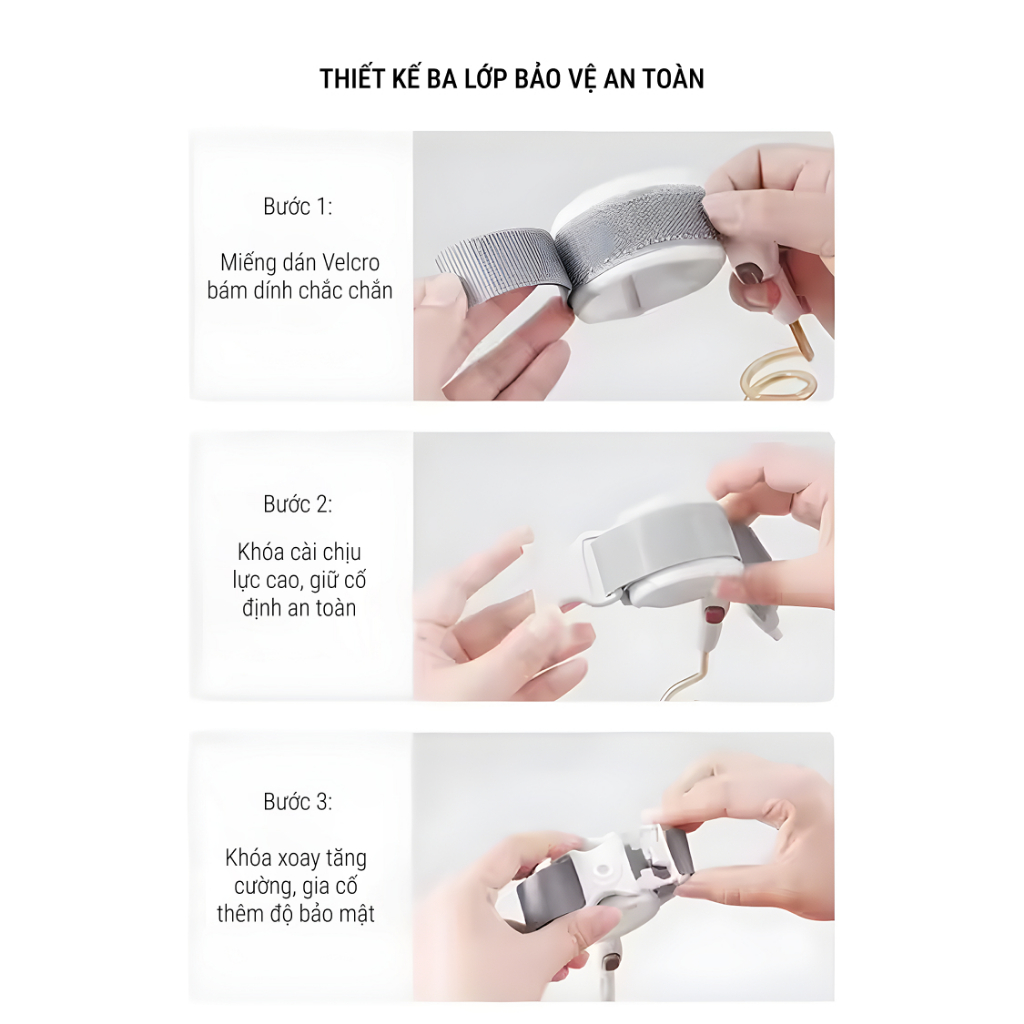 THIẾT KẾ BA LỚP BẢO VỆ AN TOÀN

Bước 1:

Miếng dán Velcro bám dính chắc chắn

Bước 2:

Khóa cài chịu lực cao, giữ cố định an toàn

Bước 3:

Khóa xoay tăng cường, gia cố thêm độ bảo mật