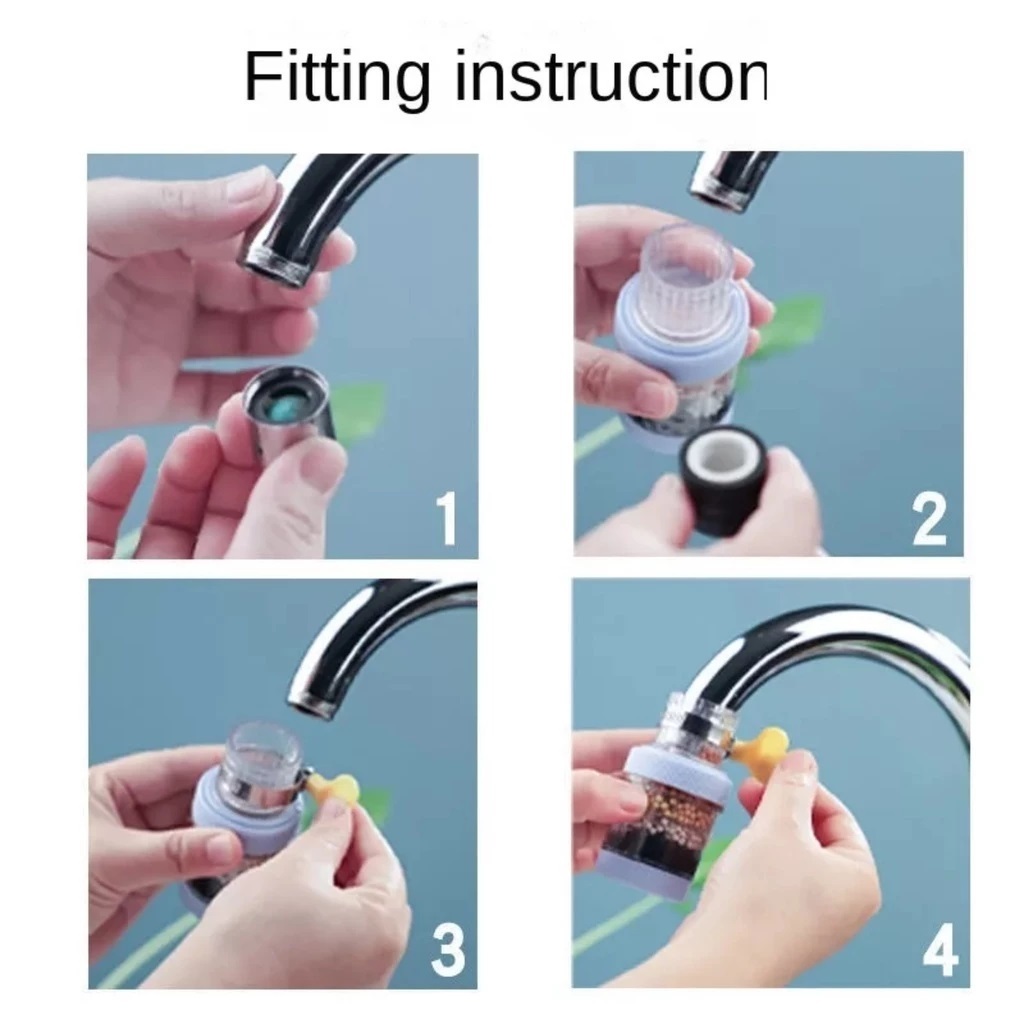 Fitting instruction

1

2

3

4