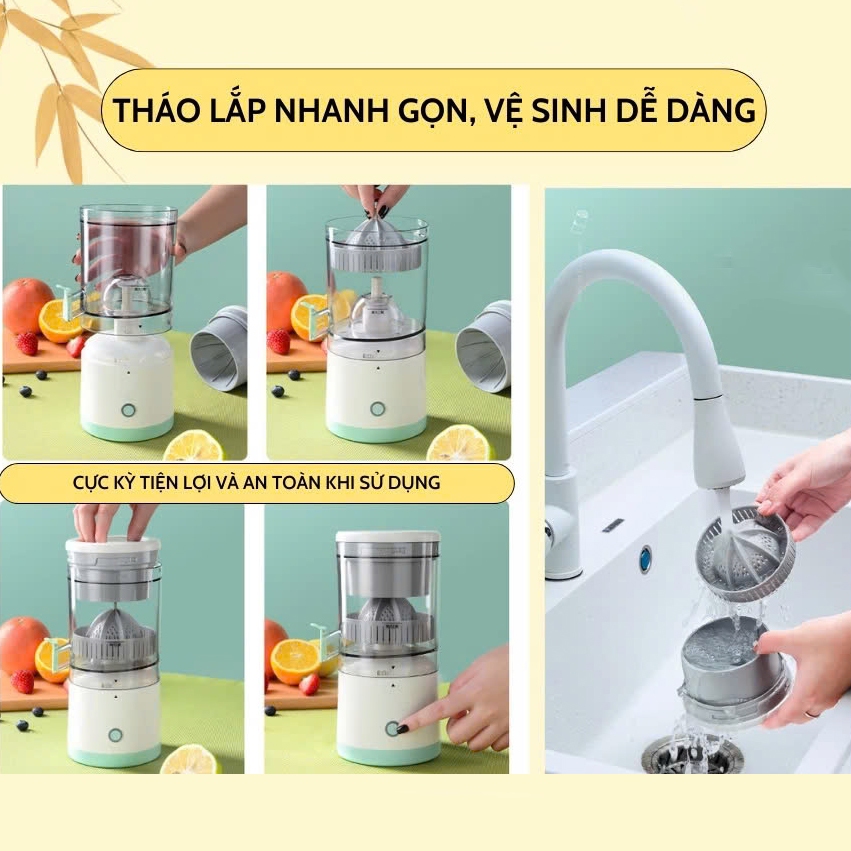 THÁO LẮP NHANH GỌN, VỆ SINH DỄ DÀNG

CỰC KỲ TIỆN LỢI VÀ AN TOÀN KHI SỬ DỤNG