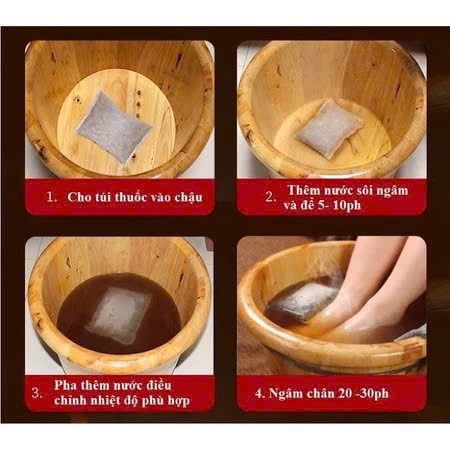 1. Cho túi thuốc vào chậu

2. Thêm nước sôi ngâm và để 5- 10ph

3. Pha thêm nước điều chỉnh nhiệt độ phù hợp

4. Ngâm chân 20 -30ph