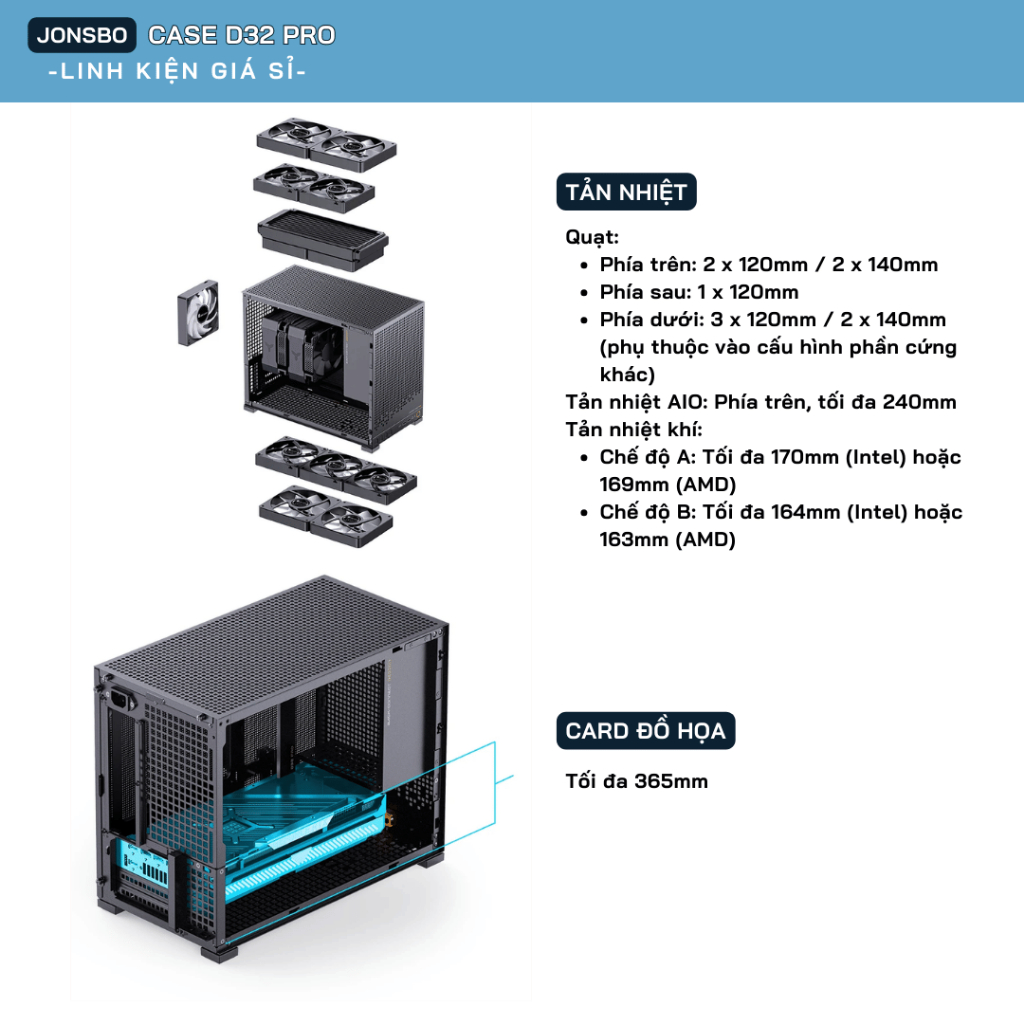 JONSBO CASE D32 PRO
-LINH KIỆN GIÁ SỈ-

TẢN NHIỆT

Quạt:
- Phía trên: 2 x 120mm / 2 x 140mm
- Phía sau: 1 x 120mm
- Phía dưới: 3 x 120mm / 2 x 140mm (phụ thuộc vào cấu hình phần cứng khác)

Tản nhiệt AIO: Phía trên, tối đa 240mm
Tản nhiệt khí:
- Chế độ A: Tối đa 170mm (Intel) hoặc 169mm (AMD)
- Chế độ B: Tối đa 164mm (Intel) hoặc 163mm (AMD)

CARD ĐỒ HỌA

Tối đa 365mm