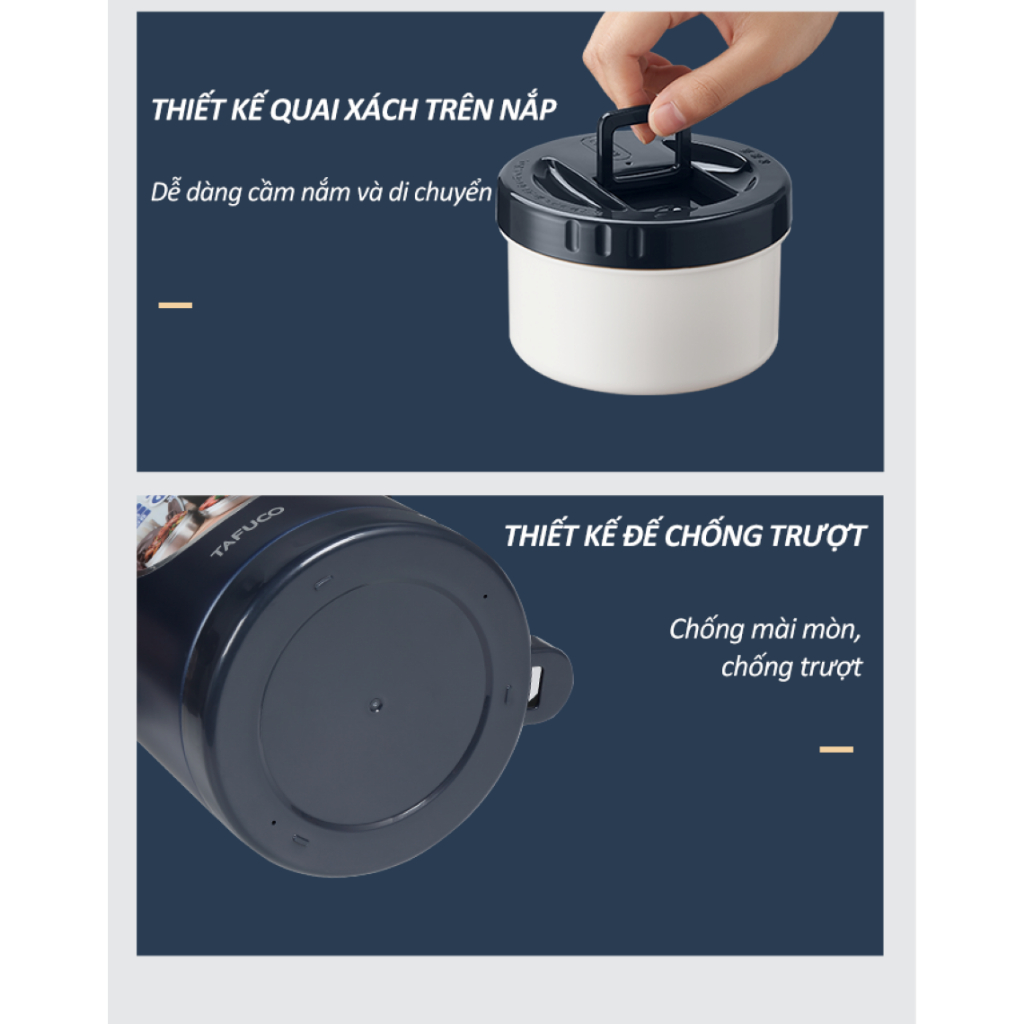 THIẾT KẾ QUAI XÁCH TRÊN NẮP

Dễ dàng cầm nắm và di chuyển

TAFUCO

THIẾT KẾ ĐẾ CHỐNG TRƯỢT

Chống mài mòn, chống trượt