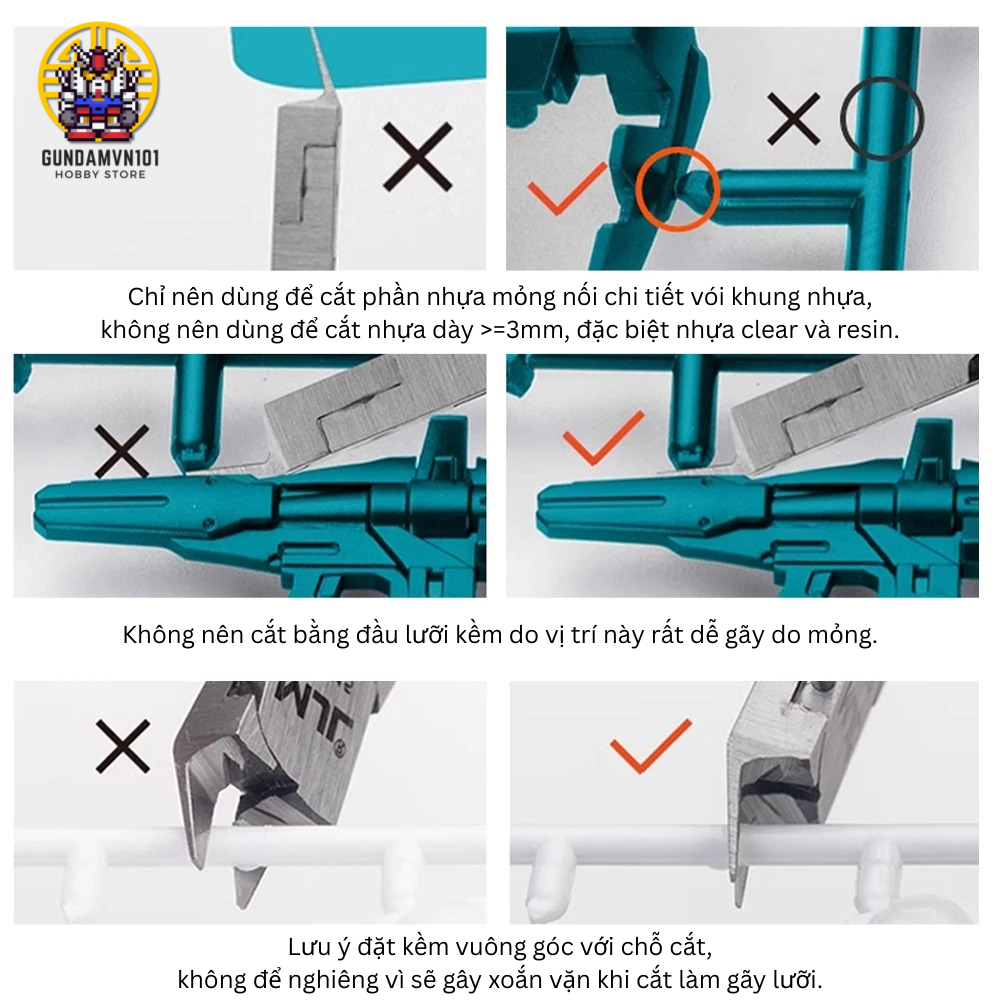 GUNDAMVN101
HOBBY STORE

Chỉ nên dùng để cắt phần nhựa mỏng nối chi tiết vói khung nhựa, không nên dùng để cắt nhựa dày >=3mm, đặc biệt nhựa clear và resin.

Không nên cắt bằng đầu lưỡi kềm do vị trí này rất dễ gãy do mỏng.

JLM

Lưu ý đặt kềm vuông góc với chỗ cắt, không để nghiêng vì sẽ gây xoắn vặn khi cắt làm gãy lưỡi.