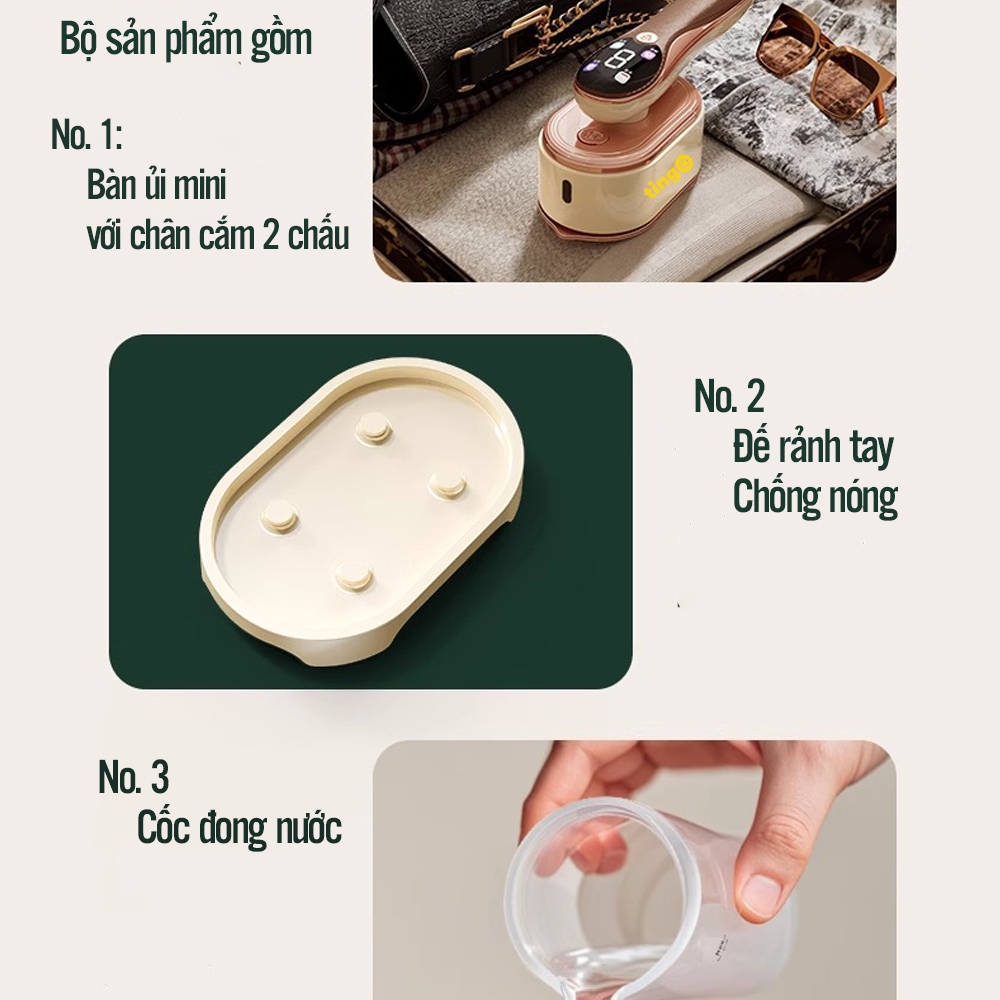 Bộ sản phẩm gồm

No. 1:
Bàn ủi mini
với chân cắm 2 chấu

tingo

No. 2
Đế rảnh tay
Chống nóng

No. 3
Cốc đong nước