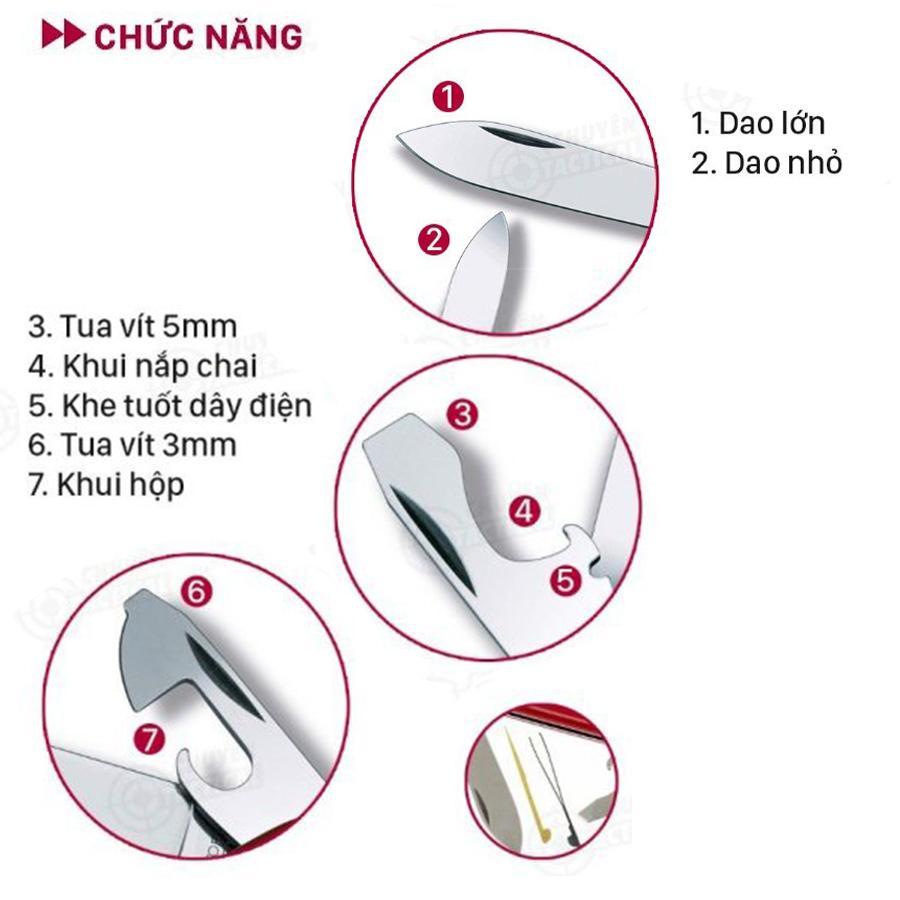 CHỨC NĂNG

1

2

1. Dao lớn
2. Dao nhỏ

3. Tua vít 5mm
4. Khui nắp chai
5. Khe tuốt dây điện
6. Tua vít 3mm
7. Khui hộp

3

4

5

6

7