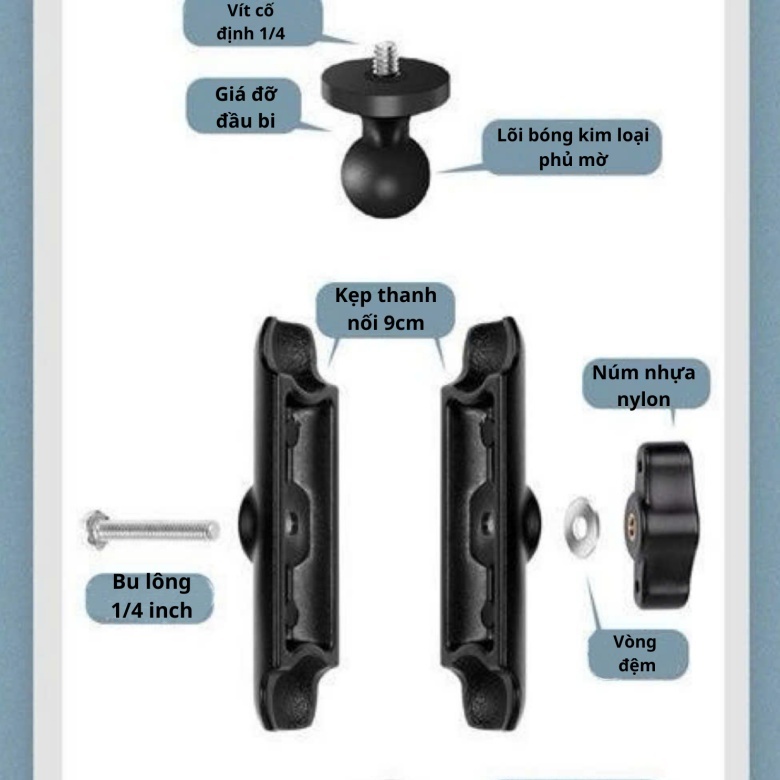 Vít cố định 1/4

Giá đỡ đầu bi

Lõi bóng kim loại phủ mờ

Kẹp thanh nối 9cm

Núm nhựa nylon

Bu lông 1/4 inch

Vòng đệm