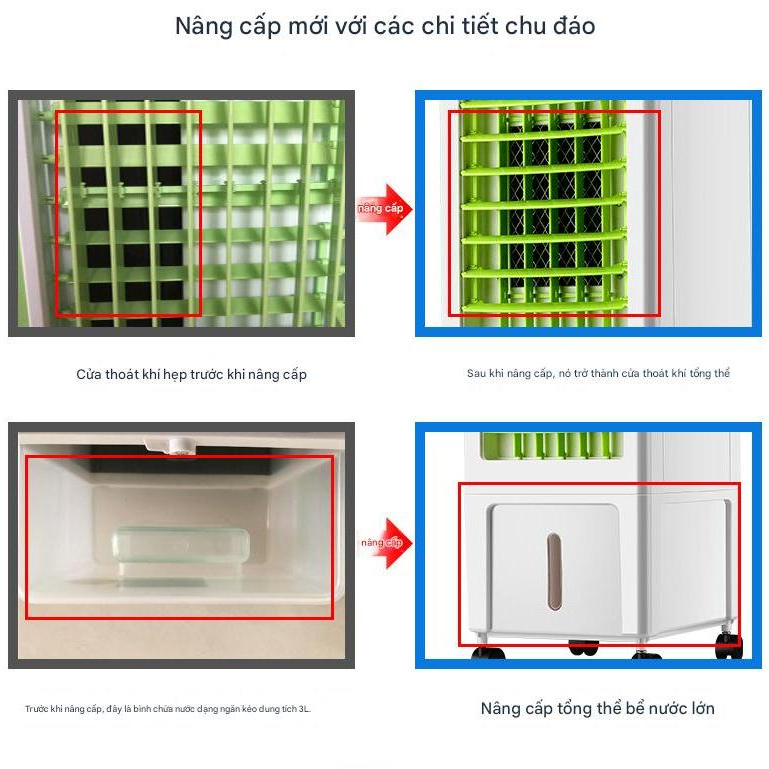 Nâng cấp mới với các chi tiết chu đáo

nâng cấp

Cửa thoát khí hẹp trước khi nâng cấp

Sau khi nâng cấp, nó trở thành cửa thoát khí tổng thể

nâng cấp

Trước khi nâng cấp, đây là bình chứa nước dạng ngăn kéo dung tích 3L.

Nâng cấp tổng thể bể nước lớn