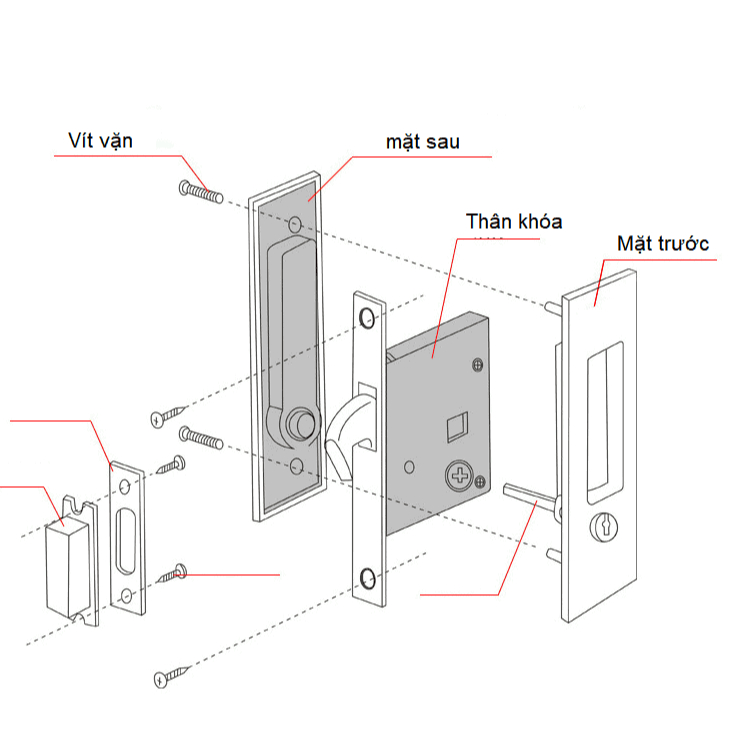 Vít vặn

mặt sau

Thân khóa

Mặt trước