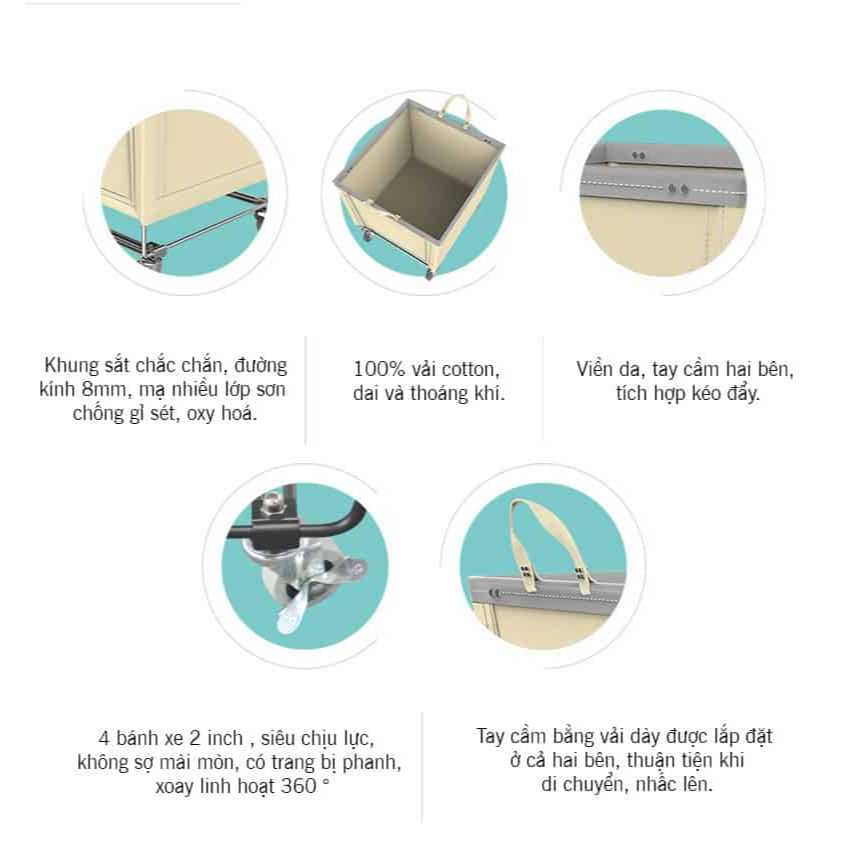 Khung sắt chắc chắn, đường kính 8mm, mạ nhiều lớp sơn chống gỉ sét, oxy hoá.

100% vải cotton, dai và thoáng khí.

Viền da, tay cầm hai bên, tích hợp kéo đẩy.

4 bánh xe 2 inch , siêu chịu lực, không sợ mài mòn, có trang bị phanh, xoay linh hoạt 360 °

Tay cầm bằng vải dày được lắp đặt ở cả hai bên, thuận tiện khi di chuyển, nhấc lên.