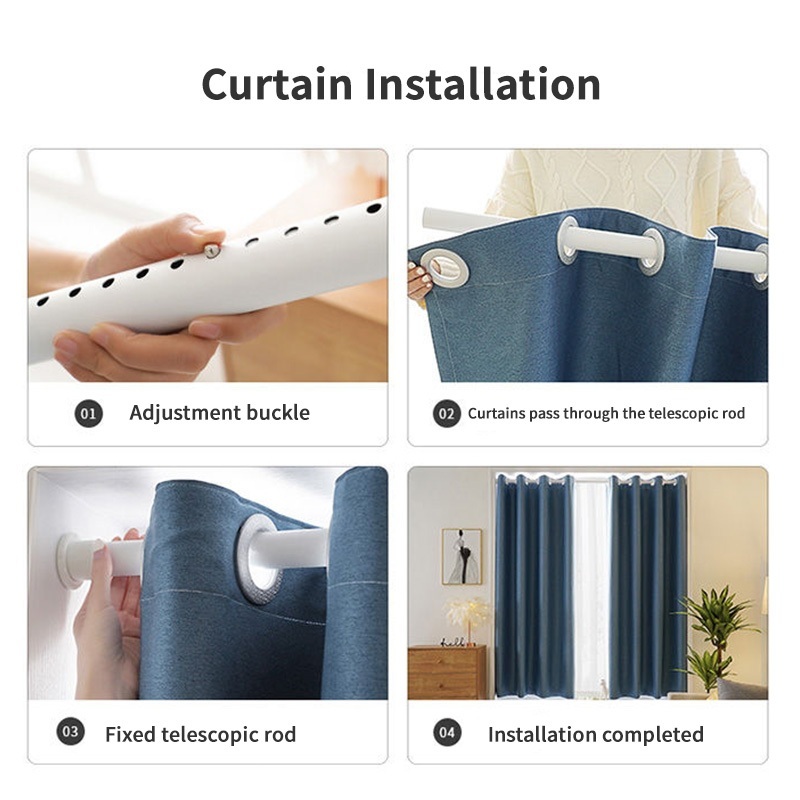 Curtain Installation

01 Adjustment buckle

02 Curtains pass through the telescopic rod

03 Fixed telescopic rod

04 Installation completed