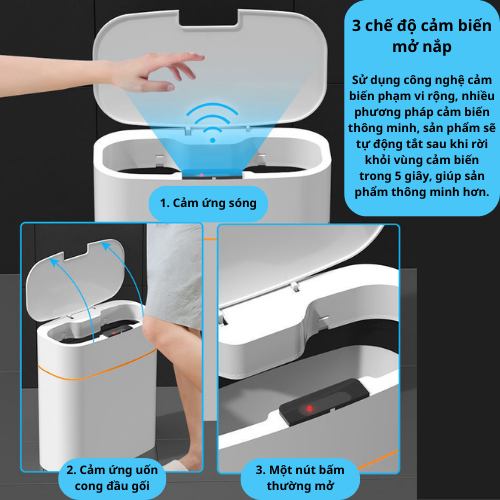 3 chế độ cảm biến mở nắp

Sử dụng công nghệ cảm biến phạm vi rộng, nhiều phương pháp cảm biến thông minh, sản phẩm sẽ tự động tắt sau khi rời khỏi vùng cảm biến trong 5 giây, giúp sản phẩm thông minh hơn.

1. Cảm ứng sóng

2. Cảm ứng uốn cong đầu gối

3. Một nút bấm thường mở