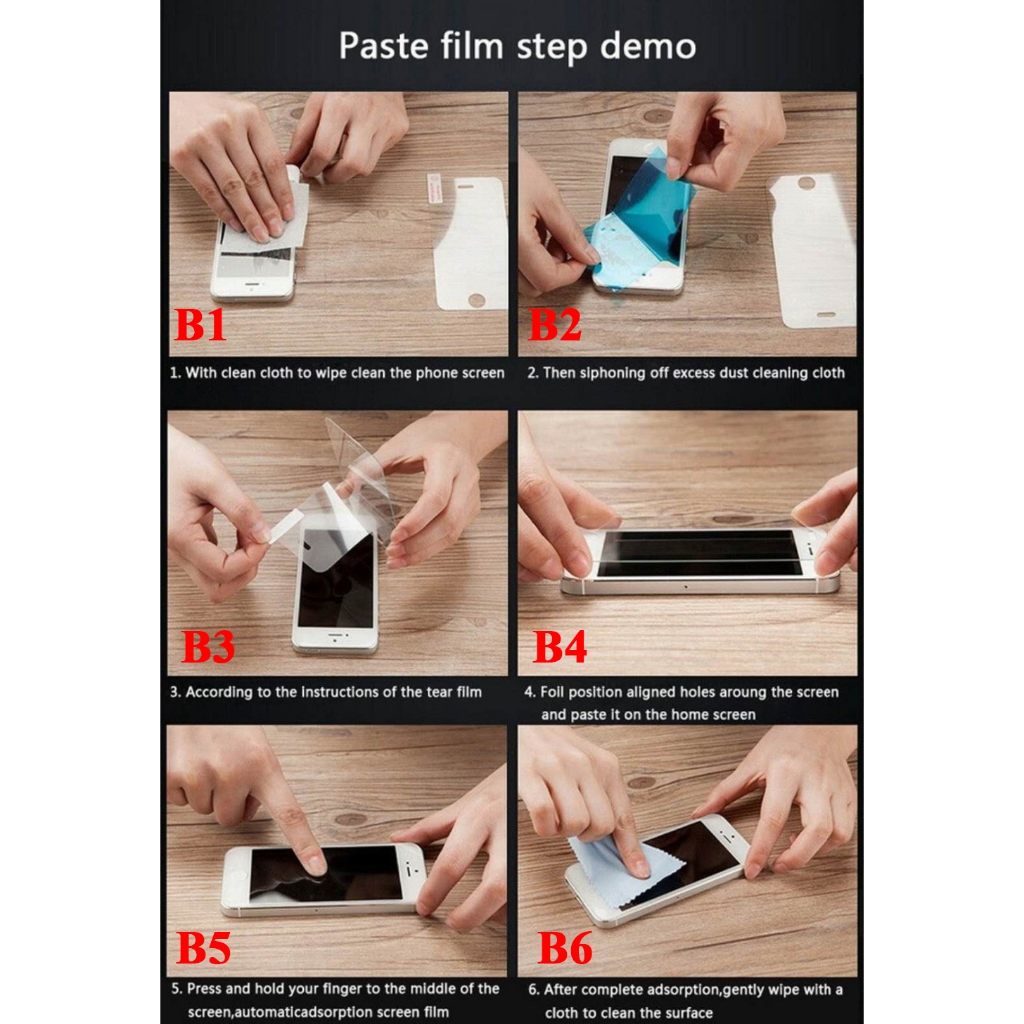 Paste film step demo

B1

1. With clean cloth to wipe clean the phone screen

B2

2. Then siphoning off excess dust cleaning cloth

B3

3. According to the instructions of the tear film

B4

4. Foil position aligned holes aroung the screen and paste it on the home screen

B5

5. Press and hold your finger to the middle of the screen,automaticadsorption screen film

B6

6. After complete adsorption,gently wipe with a cloth to clean the surface