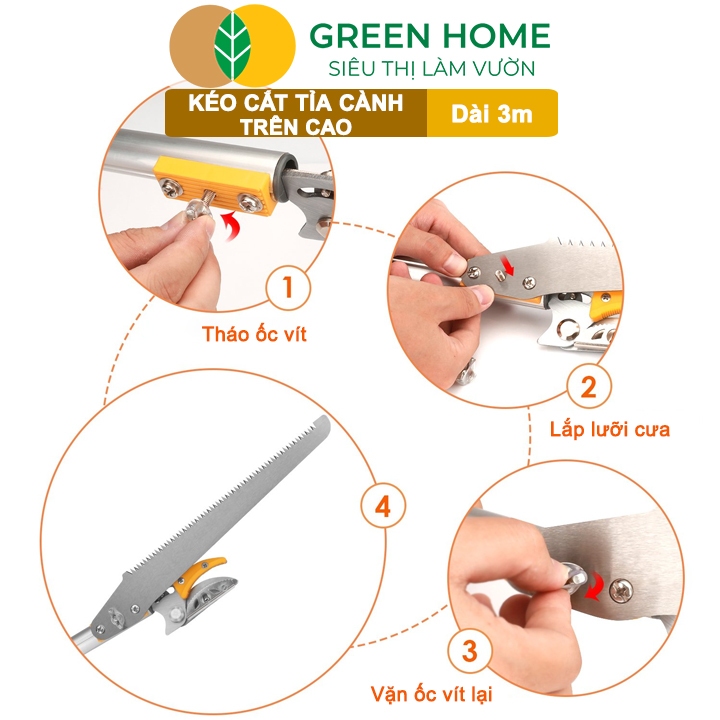 GREEN HOME
SIÊU THỊ LÀM VƯỜN

KÉO CẮT TỈA CÀNH TRÊN CAO

Dài 3m

1

Tháo ốc vít

2

Lắp lưỡi cưa

4

3

Vặn ốc vít lại