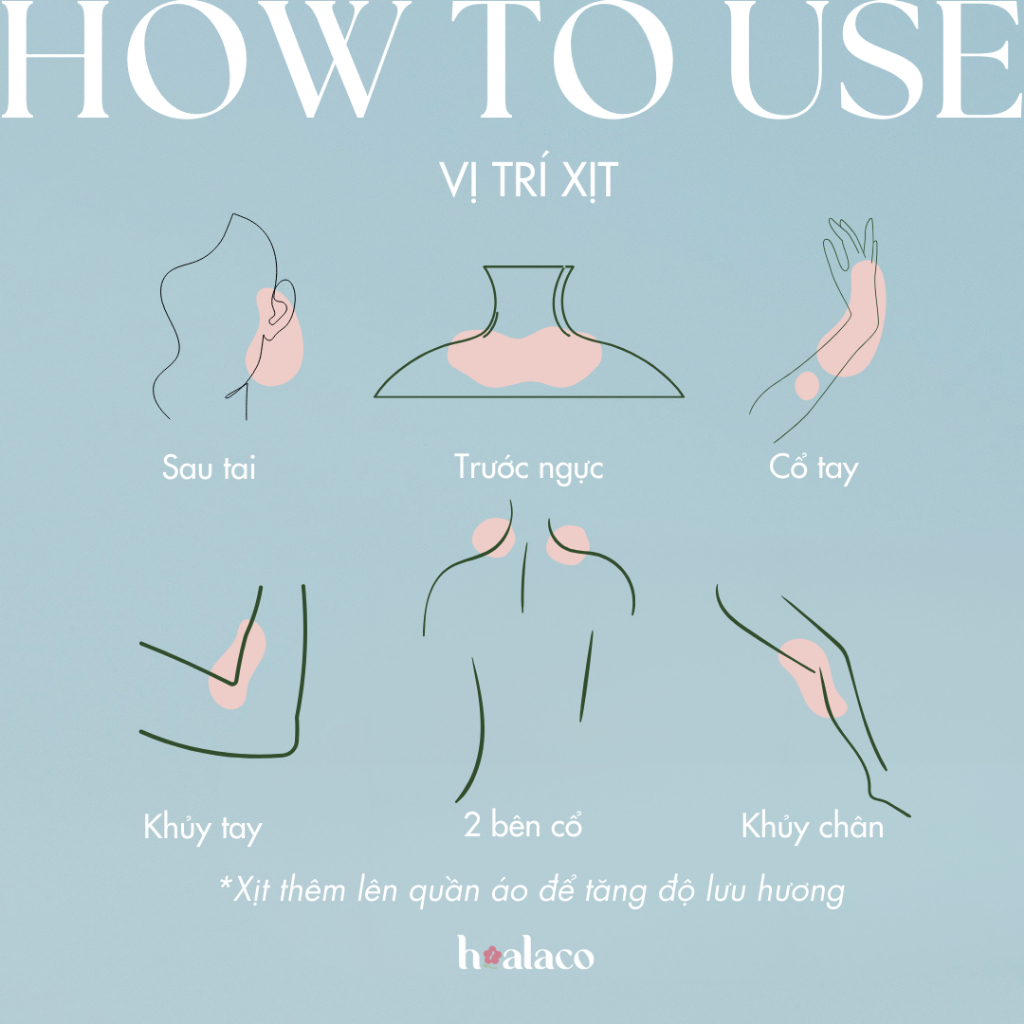 HOW TO USE

VỊ TRÍ XỊT

Sau tai

Trước ngực

Cổ tay

Khủy tay

2 bên cổ

Khủy chân

*Xịt thêm lên quần áo để tăng độ lưu hương

hoalaco