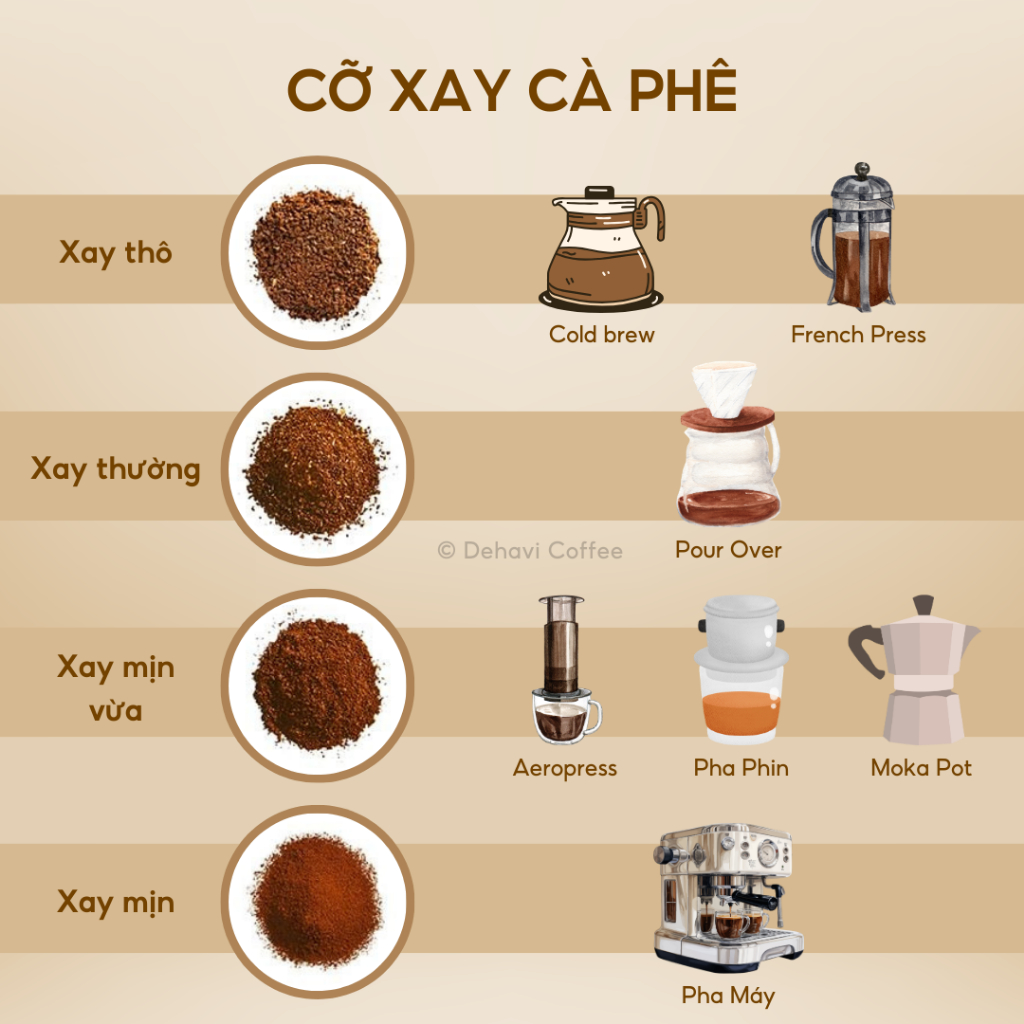 CỠ XAY CÀ PHÊ

Xay thô

Cold brew

French Press

Xay thường

© Dehavi Coffee

Pour Over

Xay mịn vừa

Aeropress

Pha Phin

Moka Pot

Xay mịn

Pha Máy