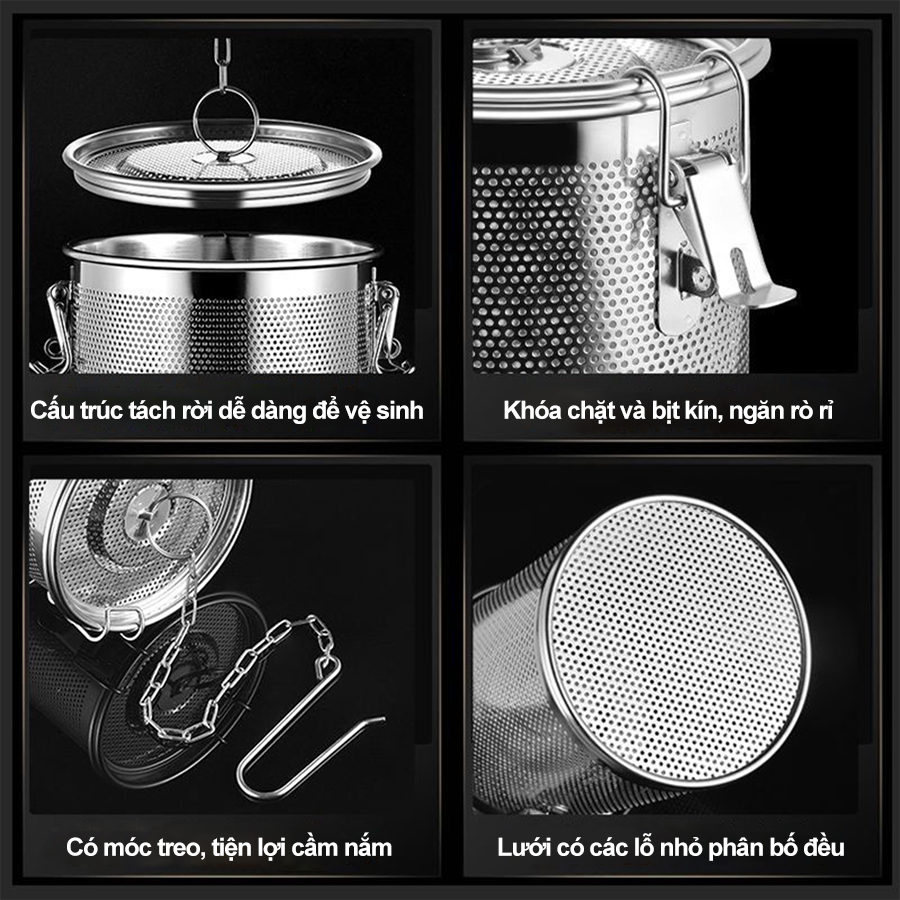 Cấu trúc tách rời dễ dàng để vệ sinh

Khóa chặt và bịt kín, ngăn rò rỉ

Có móc treo, tiện lợi cầm nắm

Lưới có các lỗ nhỏ phân bố đều