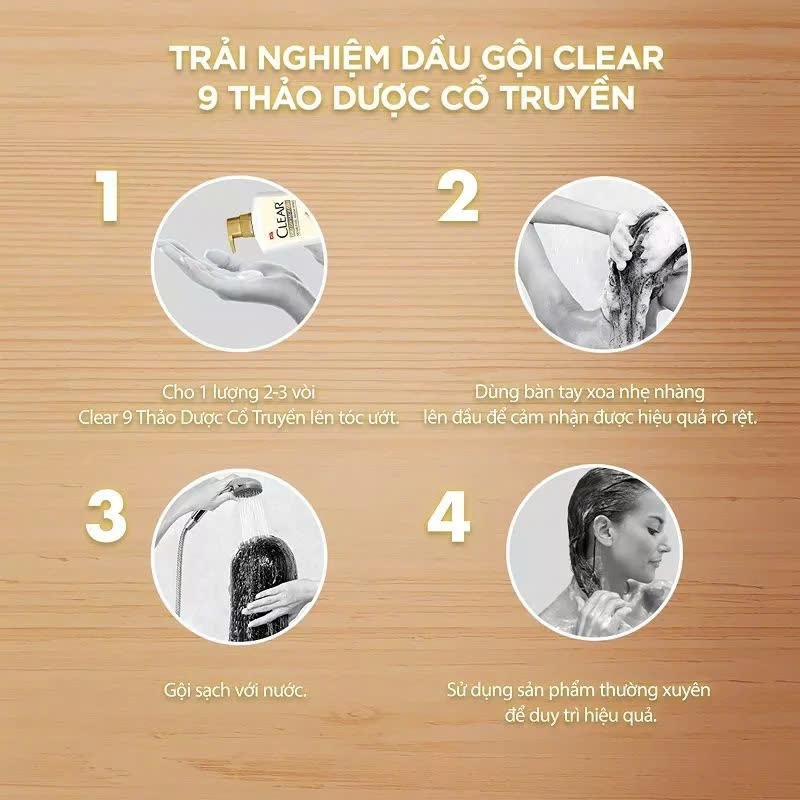 TRẢI NGHIỆM DẦU GỘI CLEAR
9 THẢO DƯỢC CỔ TRUYỀN

1

CLEAR

Cho 1 lượng 2-3 vòi
Clear 9 Thảo Dược Cổ Truyền lên tóc ướt.

2

Dùng bàn tay xoa nhẹ nhàng
lên đầu để cảm nhận được hiệu quả rõ rệt.

3

Gội sạch với nước.

4

Sử dụng sản phẩm thường xuyên
để duy trì hiệu quả.