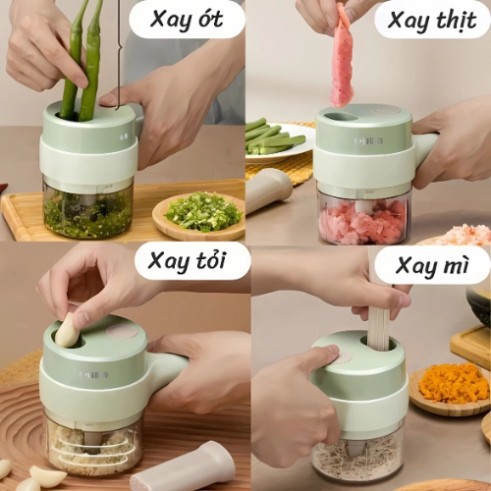 Xay ớt

Xay thịt

Xay tỏi

Xay mì