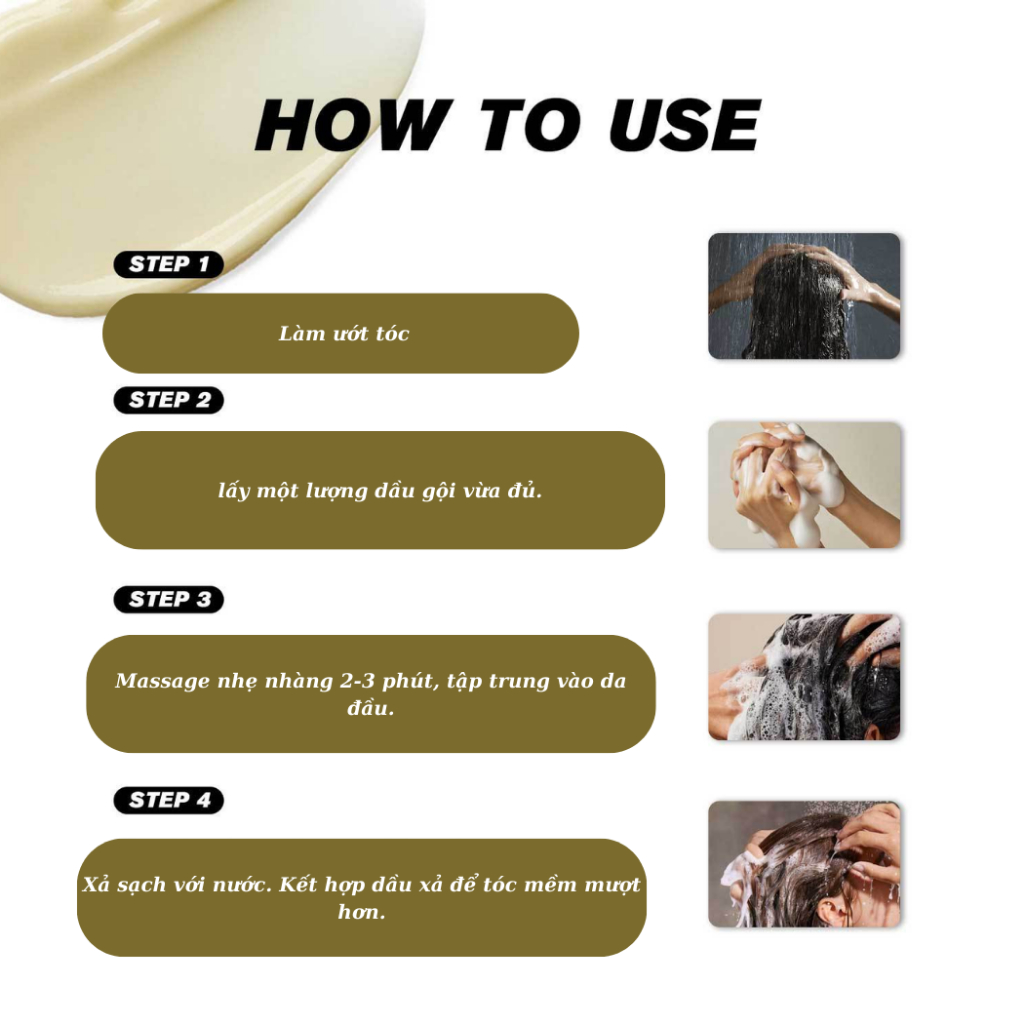 HOW TO USE

STEP 1

Làm ướt tóc

STEP 2

lấy một lượng dầu gội vừa đủ.

STEP 3

Massage nhẹ nhàng 2-3 phút, tập trung vào da đầu.

STEP 4

Xả sạch với nước. Kết hợp dầu xả để tóc mềm mượt hơn.