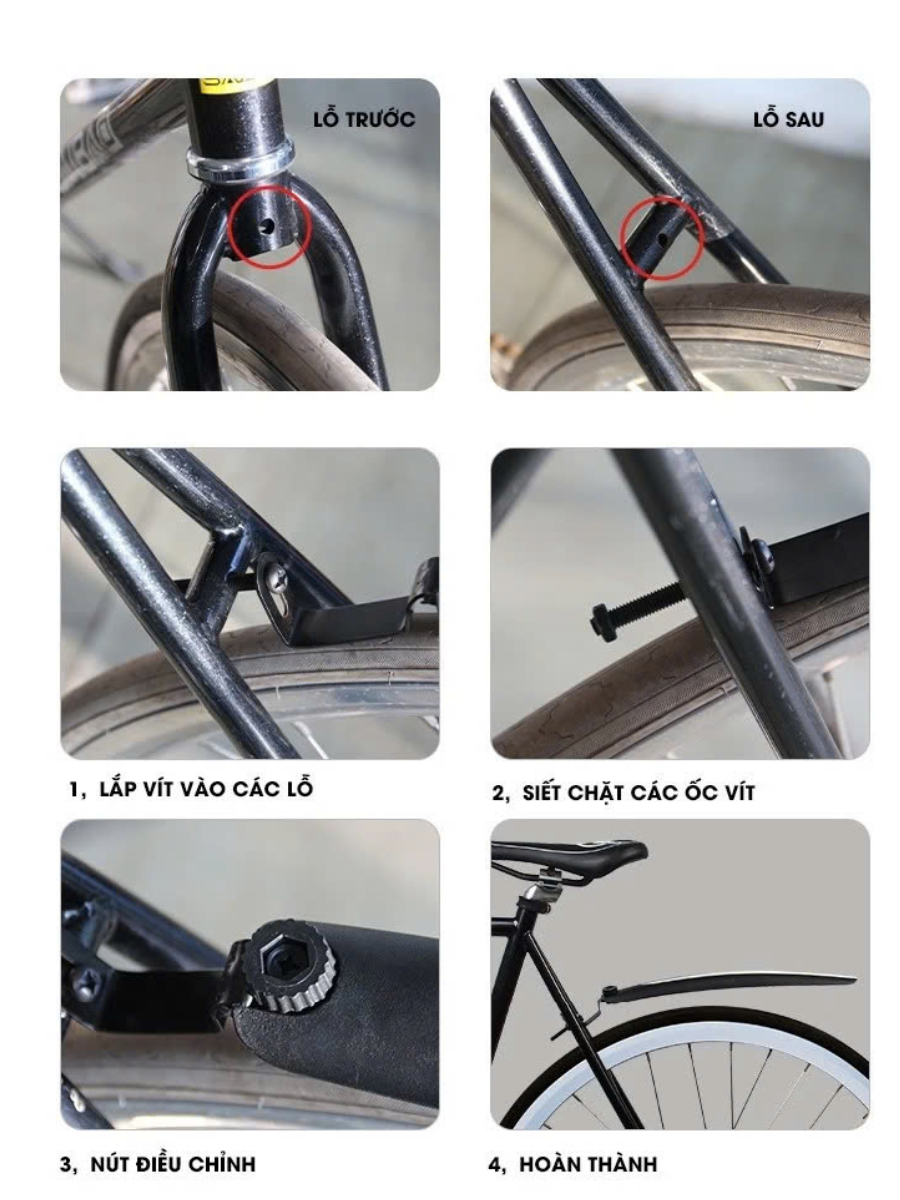 LỖ TRƯỚC

LỖ SAU

1, LẮP VÍT VÀO CÁC LỖ

2, SIẾT CHẶT CÁC ỐC VÍT

3, NÚT ĐIỀU CHỈNH

4, HOÀN THÀNH