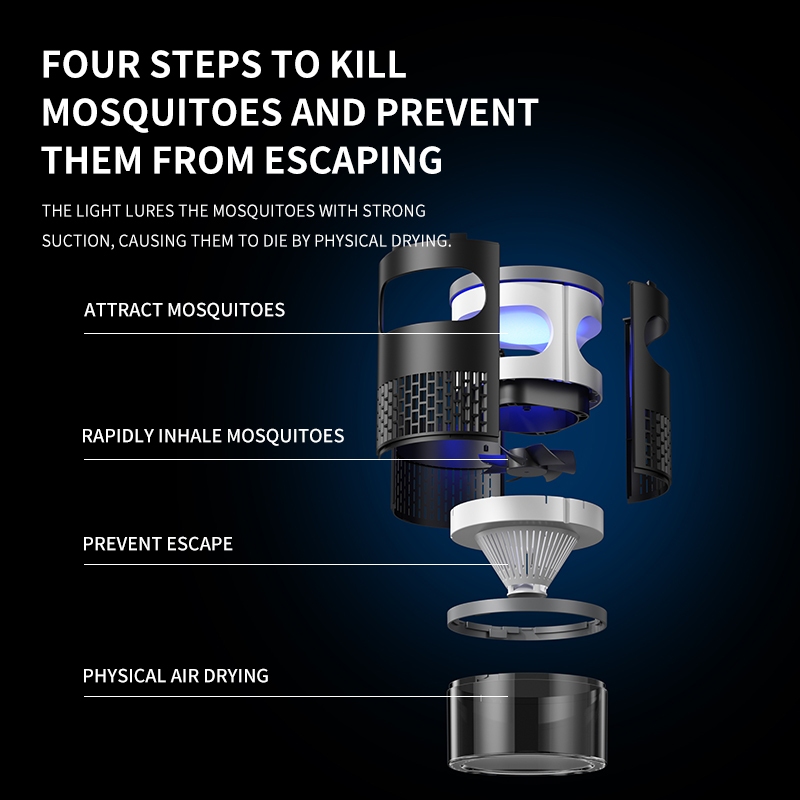 FOUR STEPS TO KILL MOSQUITOES AND PREVENT THEM FROM ESCAPING

THE LIGHT LURES THE MOSQUITOES WITH STRONG SUCTION, CAUSING THEM TO DIE BY PHYSICAL DRYING.

ATTRACT MOSQUITOES

RAPIDLY INHALE MOSQUITOES

PREVENT ESCAPE

PHYSICAL AIR DRYING