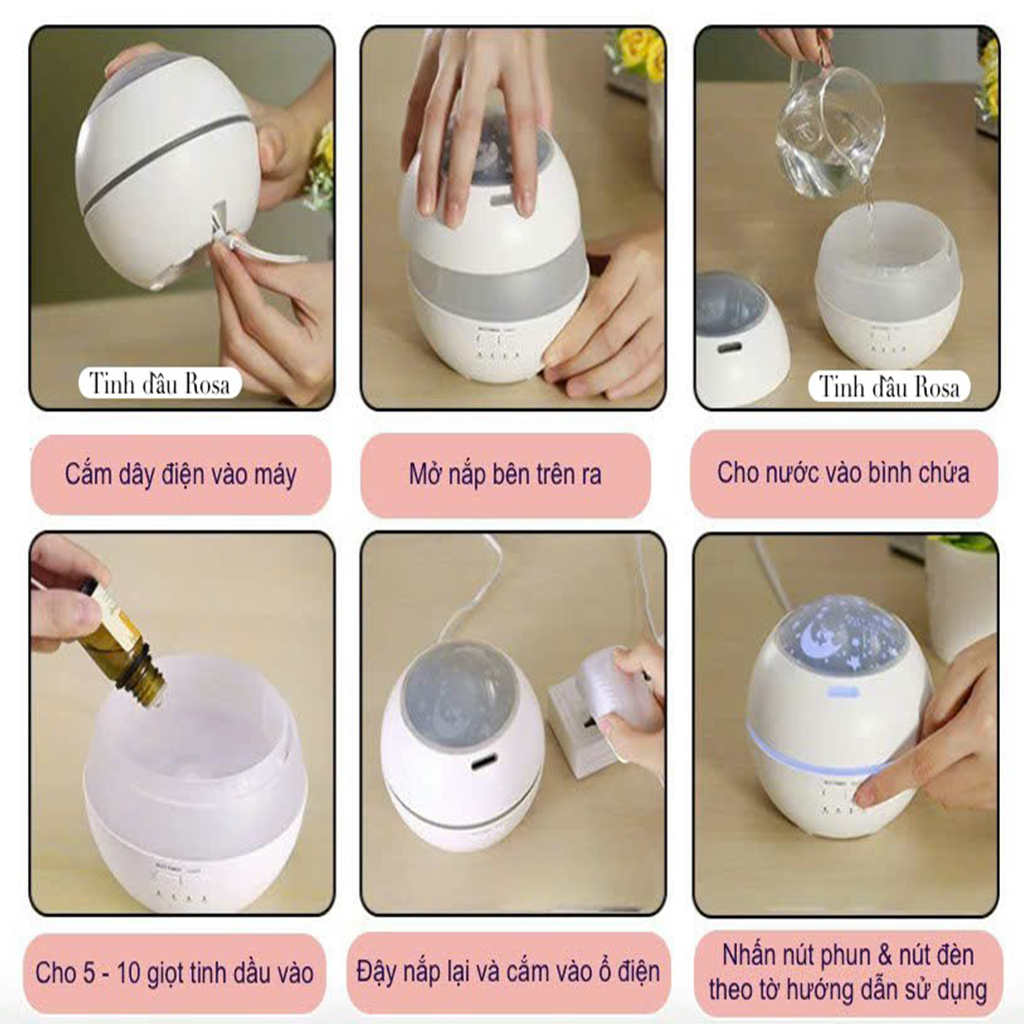 Tinh dầu Rosa

Cắm dây điện vào máy

Mở nắp bên trên ra

Tinh dầu Rosa

Cho nước vào bình chứa

Cho 5 - 10 giọt tinh dầu vào

Đậy nắp lại và cắm vào ổ điện

Nhấn nút phun & nút đèn theo tờ hướng dẫn sử dụng