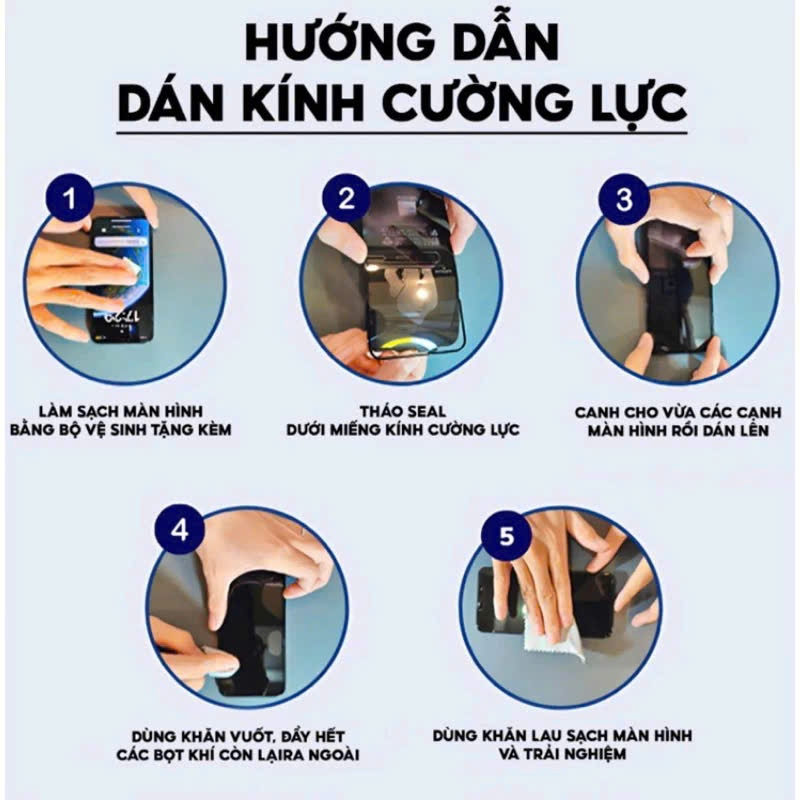 HƯỚNG DẪN
DÁN KÍNH CƯỜNG LỰC

1

LÀM SẠCH MÀN HÌNH BẰNG BỘ VỆ SINH TẶNG KÈM

2

THÁO SEAL DƯỚI MIẾNG KÍNH CƯỜNG LỰC

3

CANH CHO VỪA CÁC CẠNH MÀN HÌNH RỒI DÁN LÊN

4

DÙNG KHĂN VUỐT, ĐẨY HẾT CÁC BỌT KHÍ CÒN LẠIRA NGOÀI

5

DÙNG KHĂN LAU SẠCH MÀN HÌNH VÀ TRẢI NGHIỆM