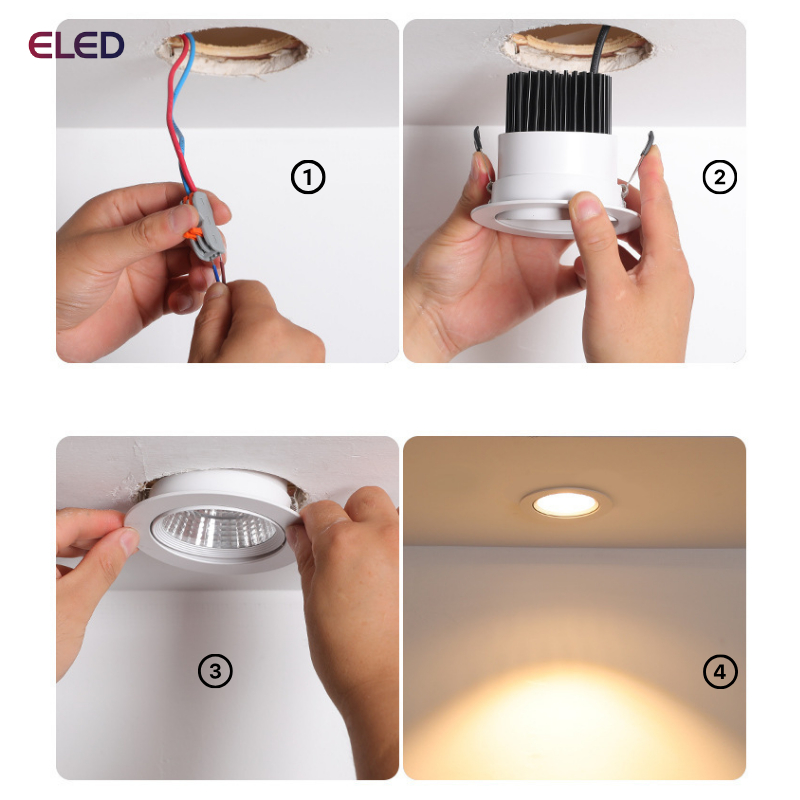 ELED

1

2

3

4