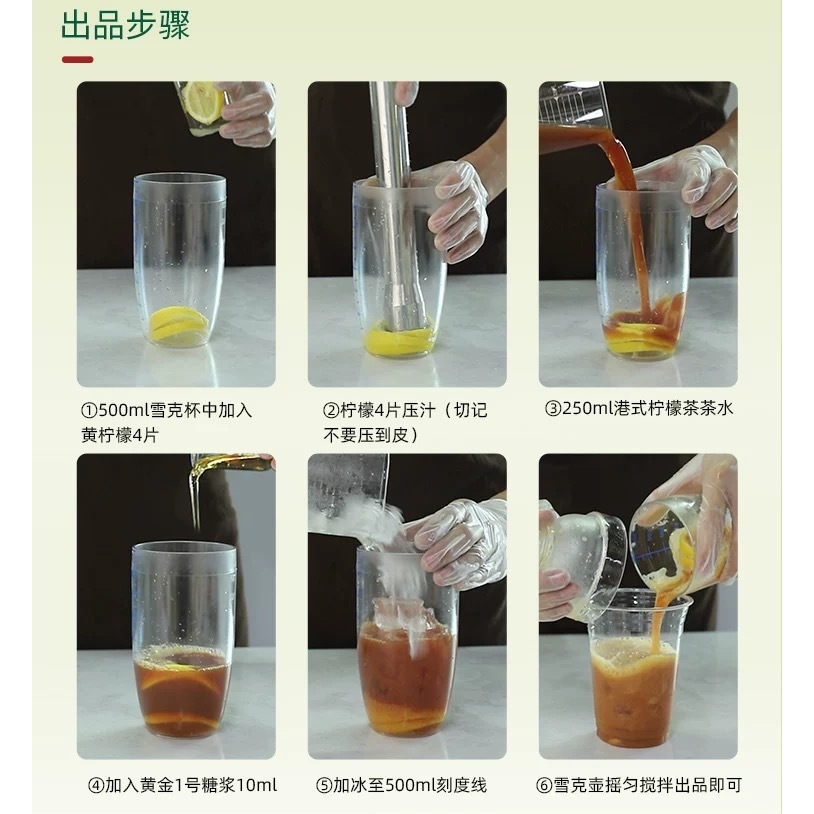 出品步骤

①500ml雪克杯中加入黄柠檬4片

②柠檬4片压汁（切记不要压到皮）

③250ml港式柠檬茶茶水

④加入黄金1号糖浆10ml

⑤加冰至500ml刻度线

⑥雪克壶摇匀搅拌出品即可