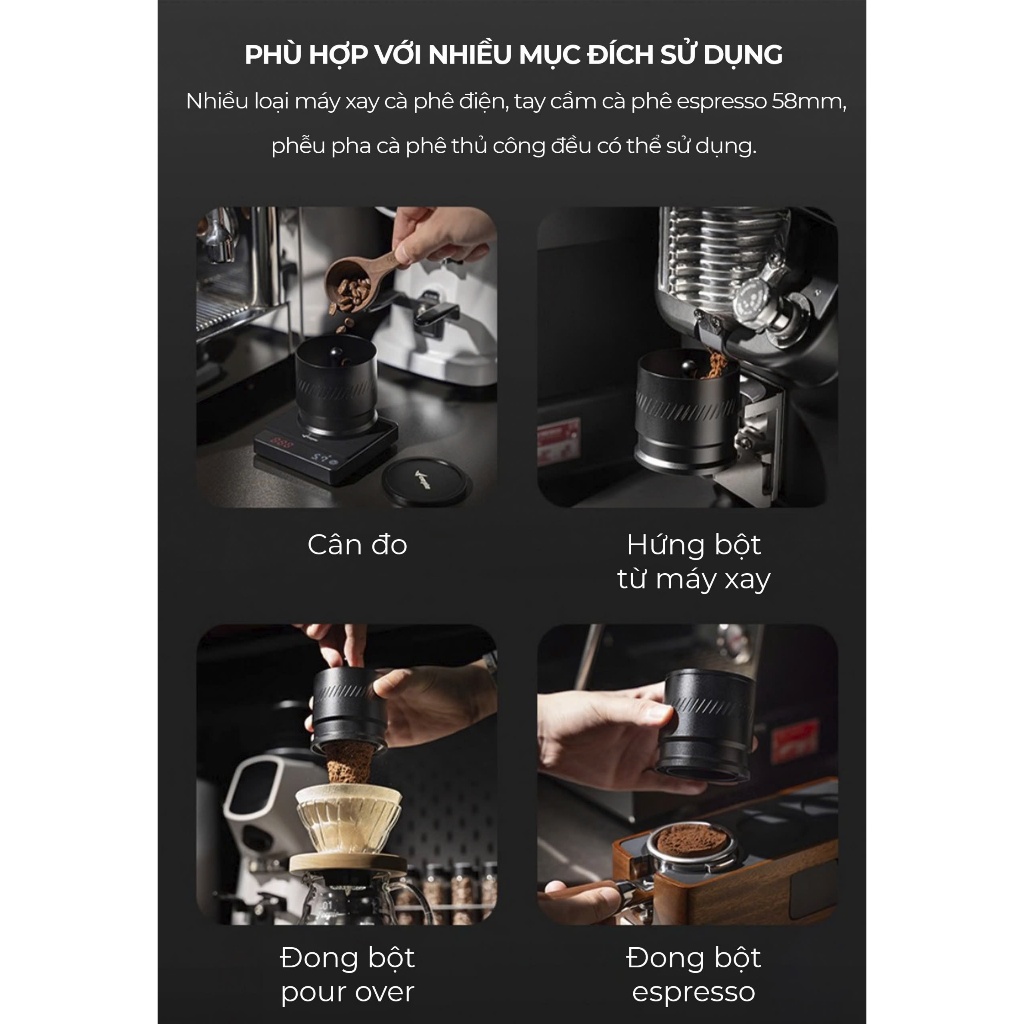 PHÙ HỢP VỚI NHIỀU MỤC ĐÍCH SỬ DỤNG

Nhiều loại máy xay cà phê điện, tay cầm cà phê espresso 58mm, phễu pha cà phê thủ công đều có thể sử dụng.

Cân đo

Hứng bột từ máy xay

Đong bột pour over

Đong bột espresso