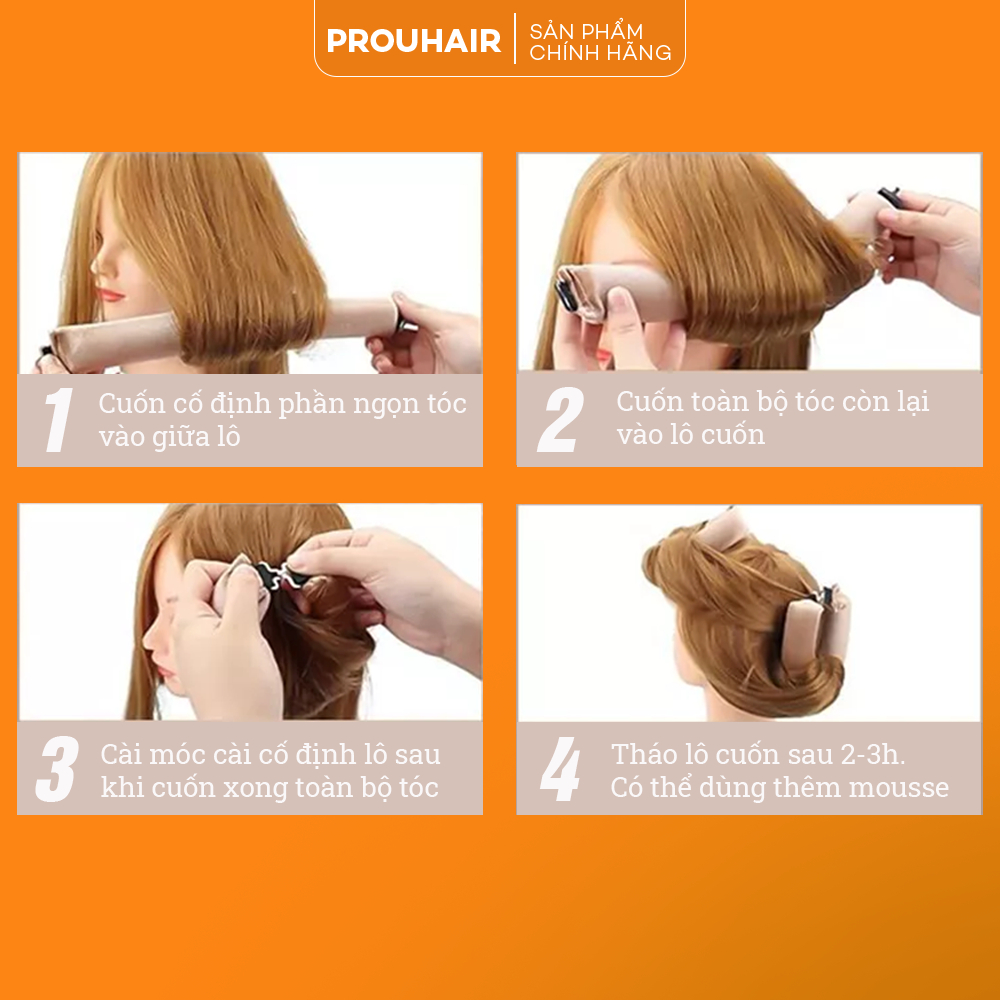 PROUHAIR | SẢN PHẨM CHÍNH HÃNG

1 Cuốn cố định phần ngọn tóc vào giữa lô

2 Cuốn toàn bộ tóc còn lại vào lô cuốn

3 Cài móc cài cố định lô sau khi cuốn xong toàn bộ tóc

4 Tháo lô cuốn sau 2-3h. Có thể dùng thêm mousse