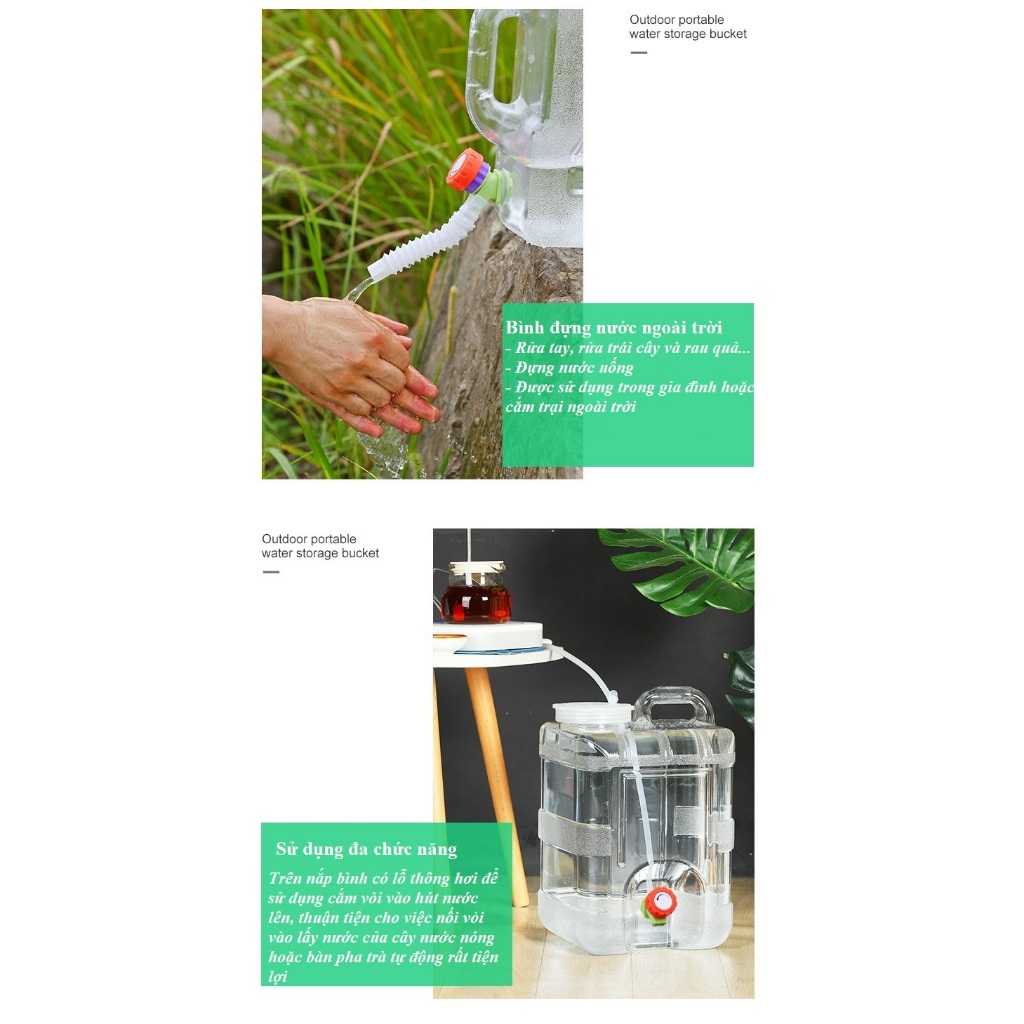 Outdoor portable water storage bucket

Bình đựng nước ngoài trời
- Rửa tay, rửa trái cây và rau quả...
- Đựng nước uống
- Được sử dụng trong gia đình hoặc cắm trại ngoài trời

Outdoor portable water storage bucket

Sử dụng đa chức năng
Trên nắp bình có lỗ thông hơi để sử dụng cắm vòi vào hút nước lên, thuận tiện cho việc nối vòi vào lấy nước của cây nước nóng hoặc bàn pha trà tự động rất tiện lợi