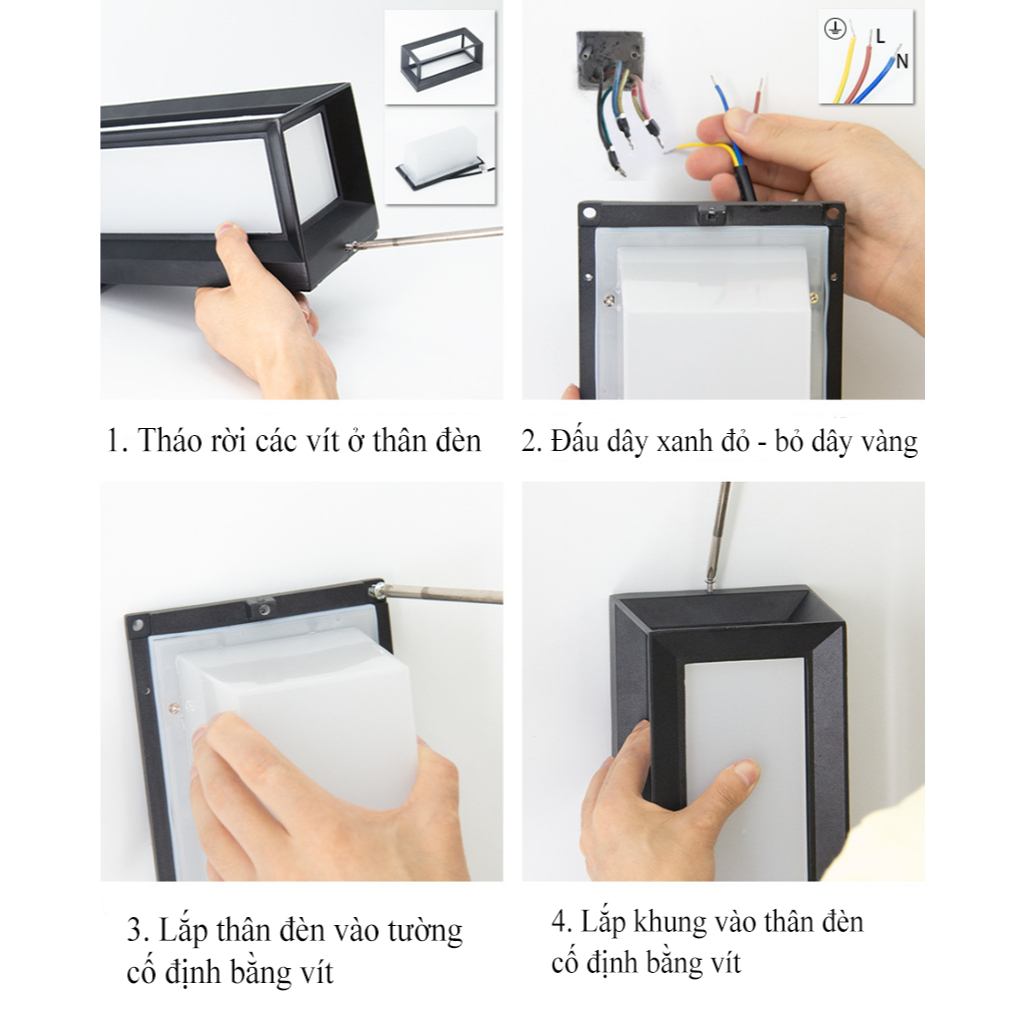 L

N

1. Tháo rời các vít ở thân đèn

2. Đấu dây xanh đỏ - bỏ dây vàng

3. Lắp thân đèn vào tường cố định bằng vít

4. Lắp khung vào thân đèn cố định bằng vít