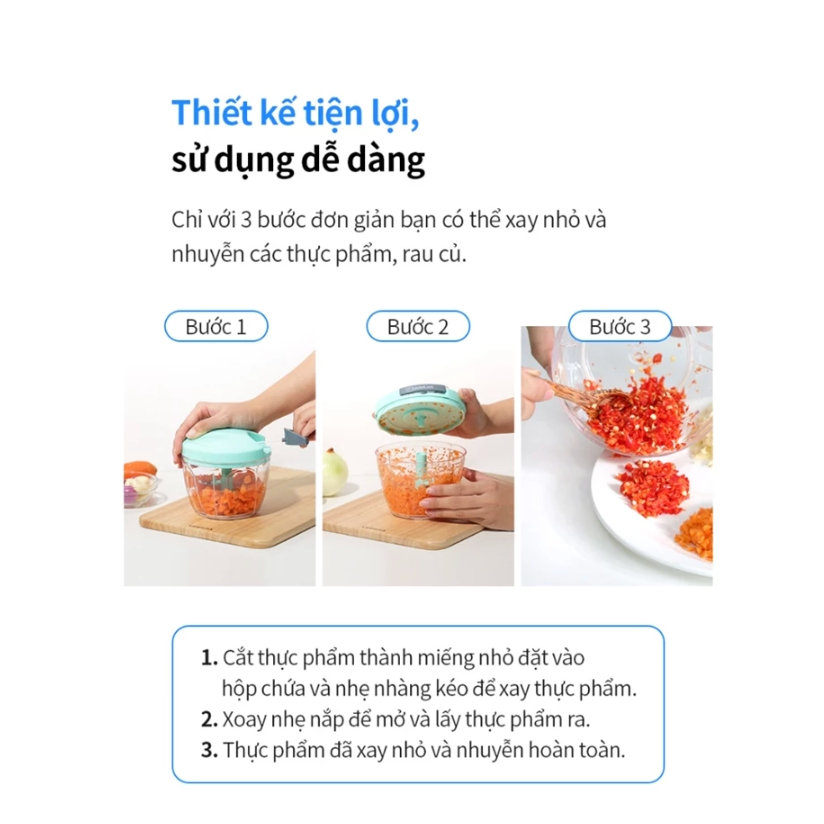 Thiết kế tiện lợi,
sử dụng dễ dàng

Chỉ với 3 bước đơn giản bạn có thể xay nhỏ và nhuyễn các thực phẩm, rau củ.

Bước 1

Bước 2

Bước 3

1. Cắt thực phẩm thành miếng nhỏ đặt vào hộp chứa và nhẹ nhàng kéo để xay thực phẩm.
2. Xoay nhẹ nắp để mở và lấy thực phẩm ra.
3. Thực phẩm đã xay nhỏ và nhuyễn hoàn toàn.