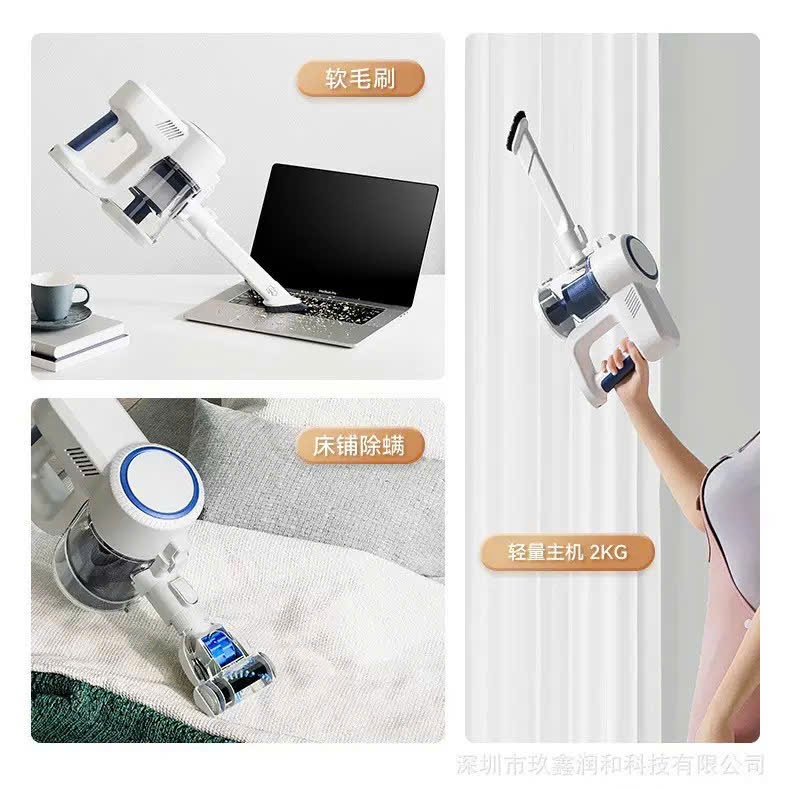 软毛刷

床铺除螨

轻量主机 2KG

深圳市玖鑫润和科技有限公司