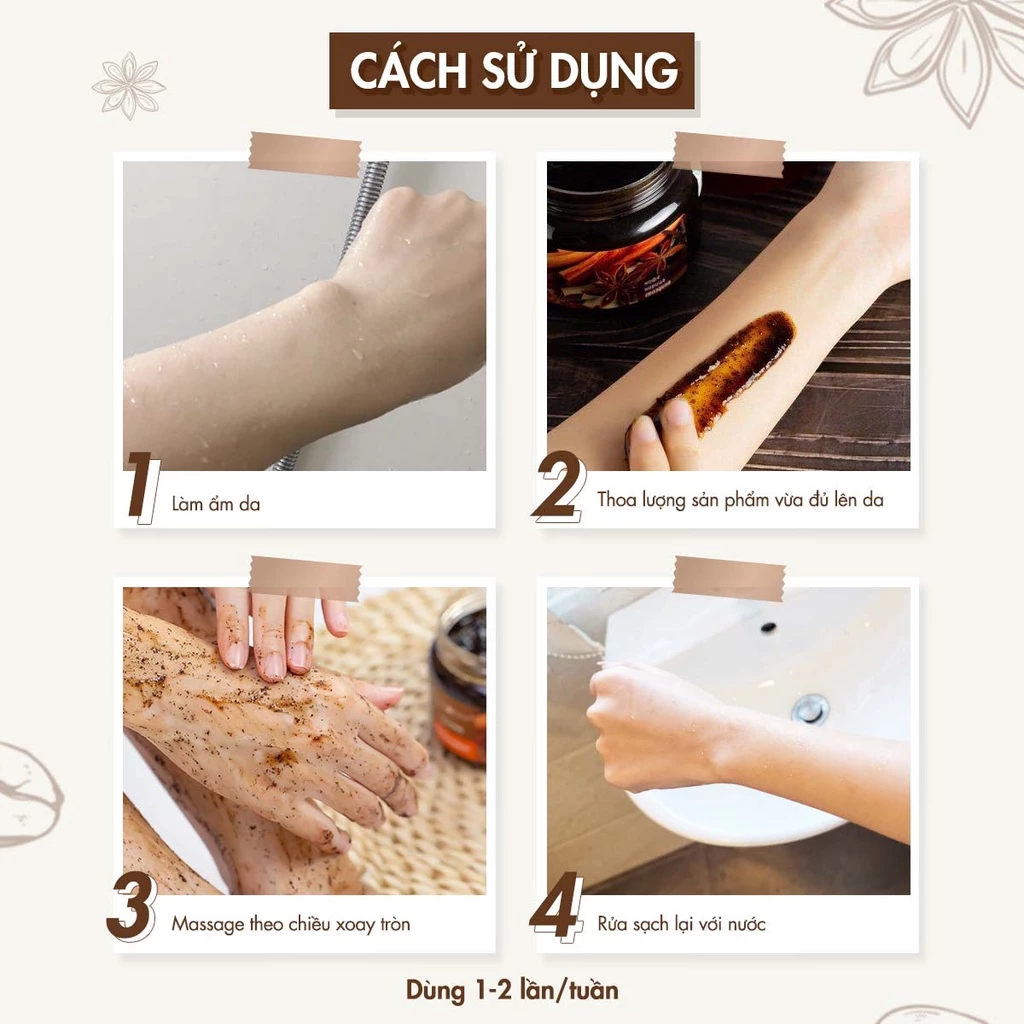 CÁCH SỬ DỤNG

1 Làm ẩm da

2 Thoa lượng sản phẩm vừa đủ lên da

3 Massage theo chiều xoay tròn

4 Rửa sạch lại với nước

Dùng 1-2 lần/tuần